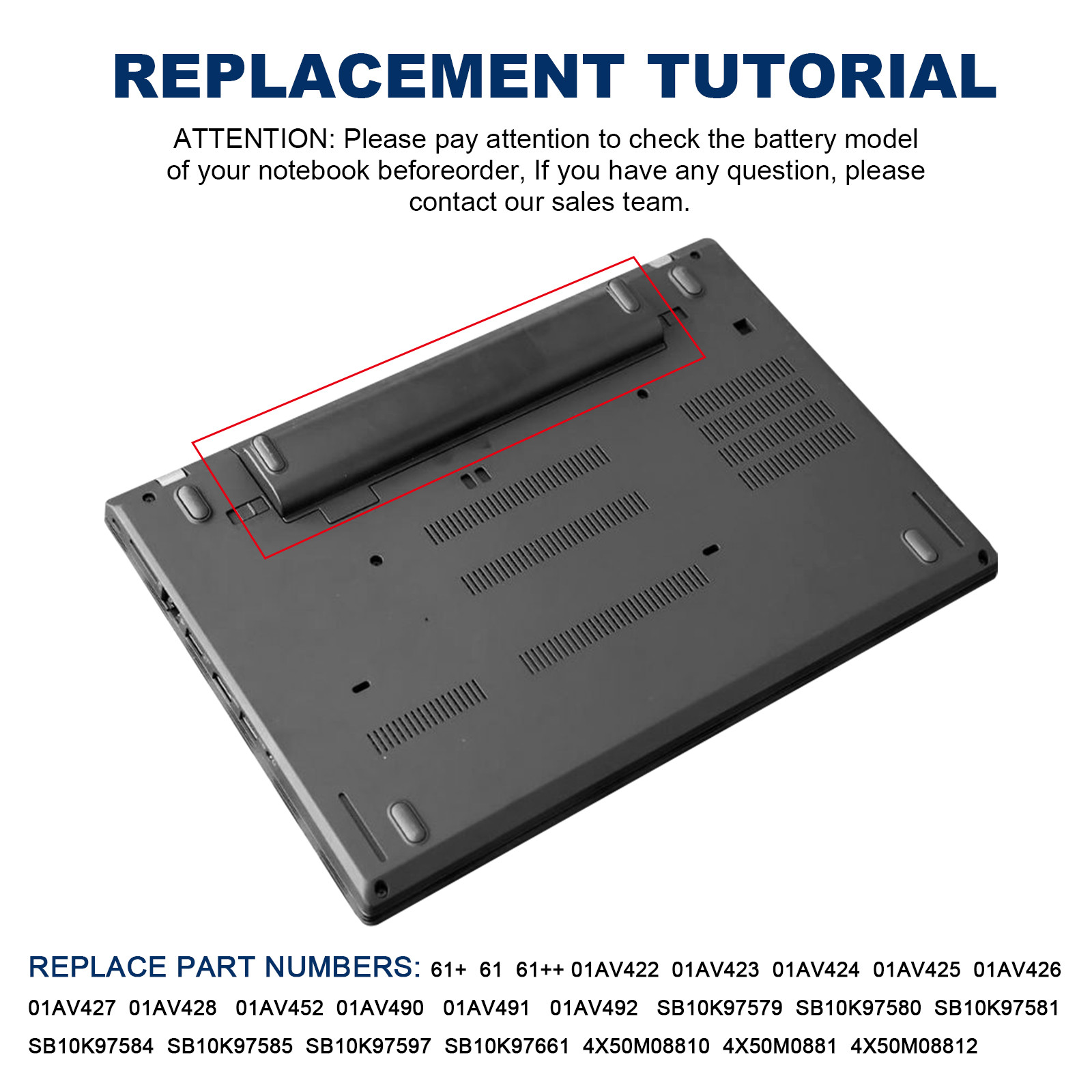 REPLACEMENT TUTORIAL

ATTENTION: Please pay attention to check the battery model of your notebook beforeorder, If you have any question, please contact our sales team.

REPLACE PART NUMBERS: 61+ 61 61++ 01AV422 01AV423 01AV424 01AV425 01AV426 01AV427 01AV428 01AV452 01AV490 01AV491 01AV492 SB10K97579 SB10K97580 SB10K97581 SB10K97584 SB10K97585 SB10K97597 SB10K97661 4X50M08810 4X50M0881 4X50M08812