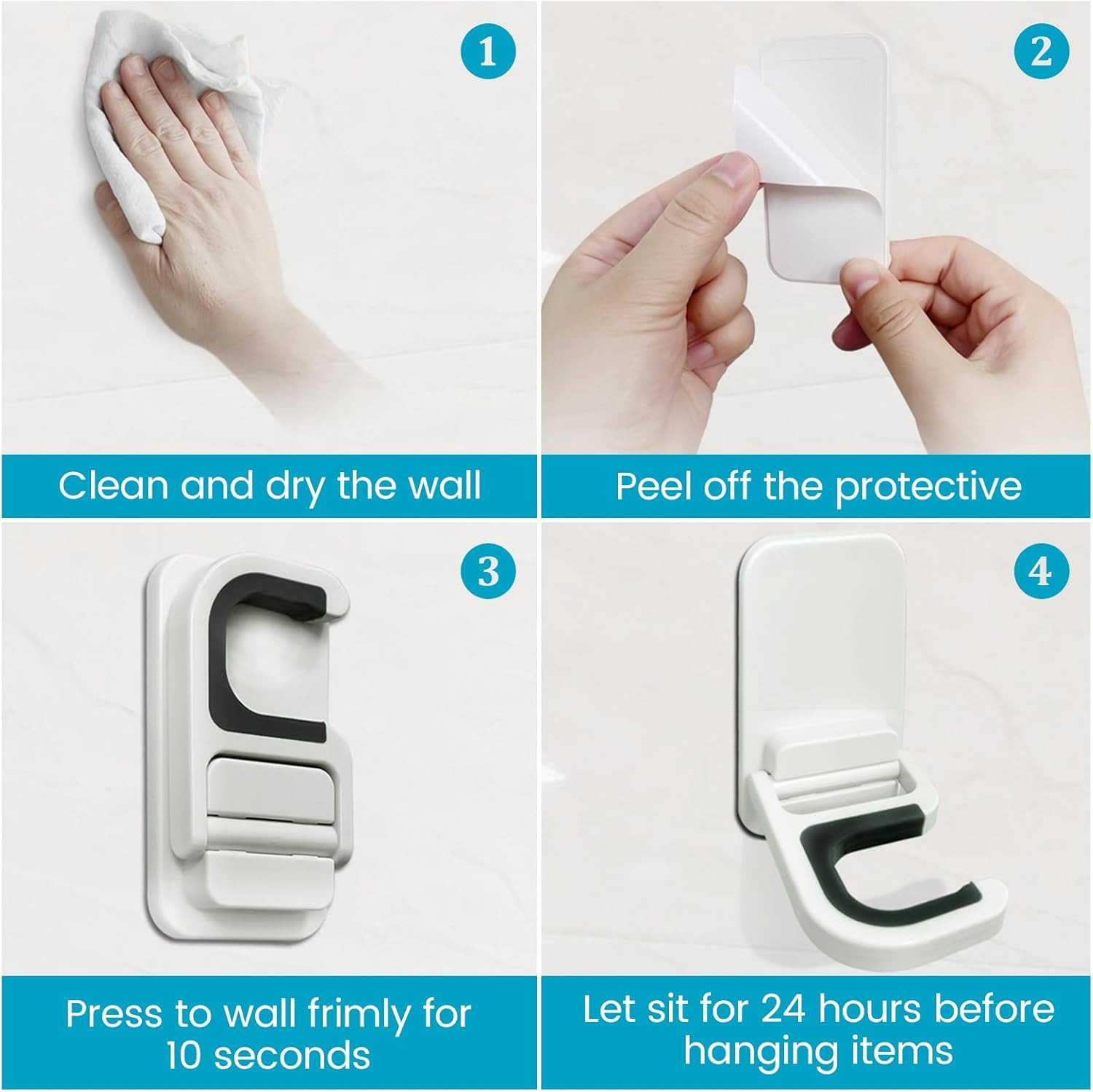 1

Clean and dry the wall

2

Peel off the protective

3

Press to wall frimly for 10 seconds

4

Let sit for 24 hours before hanging items