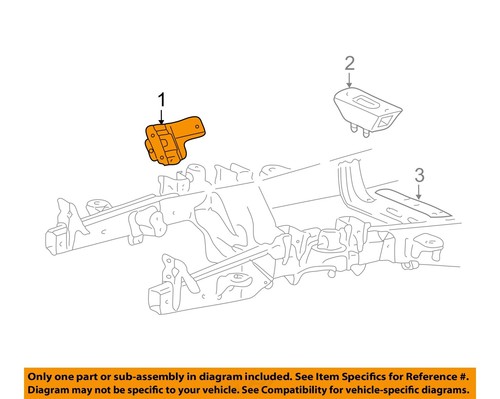 1

2

3

Only one part or sub-assembly in diagram included. See Item Specifics for Reference #.
Diagram may not be specific to your vehicle. See Compatibility for vehicle-specific diagrams.