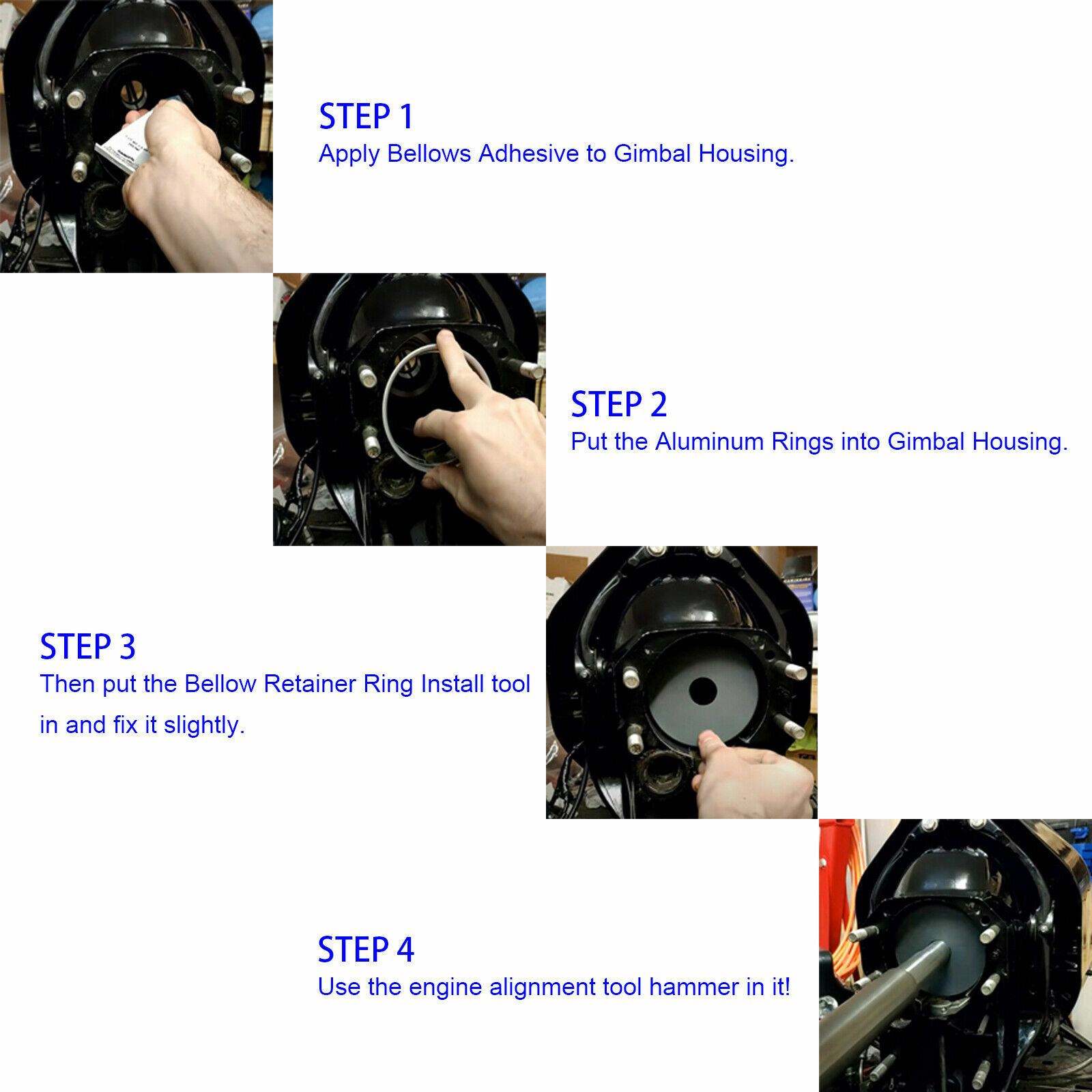 STEP 1
Apply Bellows Adhesive to Gimbal Housing.

STEP 2
Put the Aluminum Rings into Gimbal Housing.

STEP 3
Then put the Bellow Retainer Ring Install tool in and fix it slightly.

STEP 4
Use the engine alignment tool hammer in it!