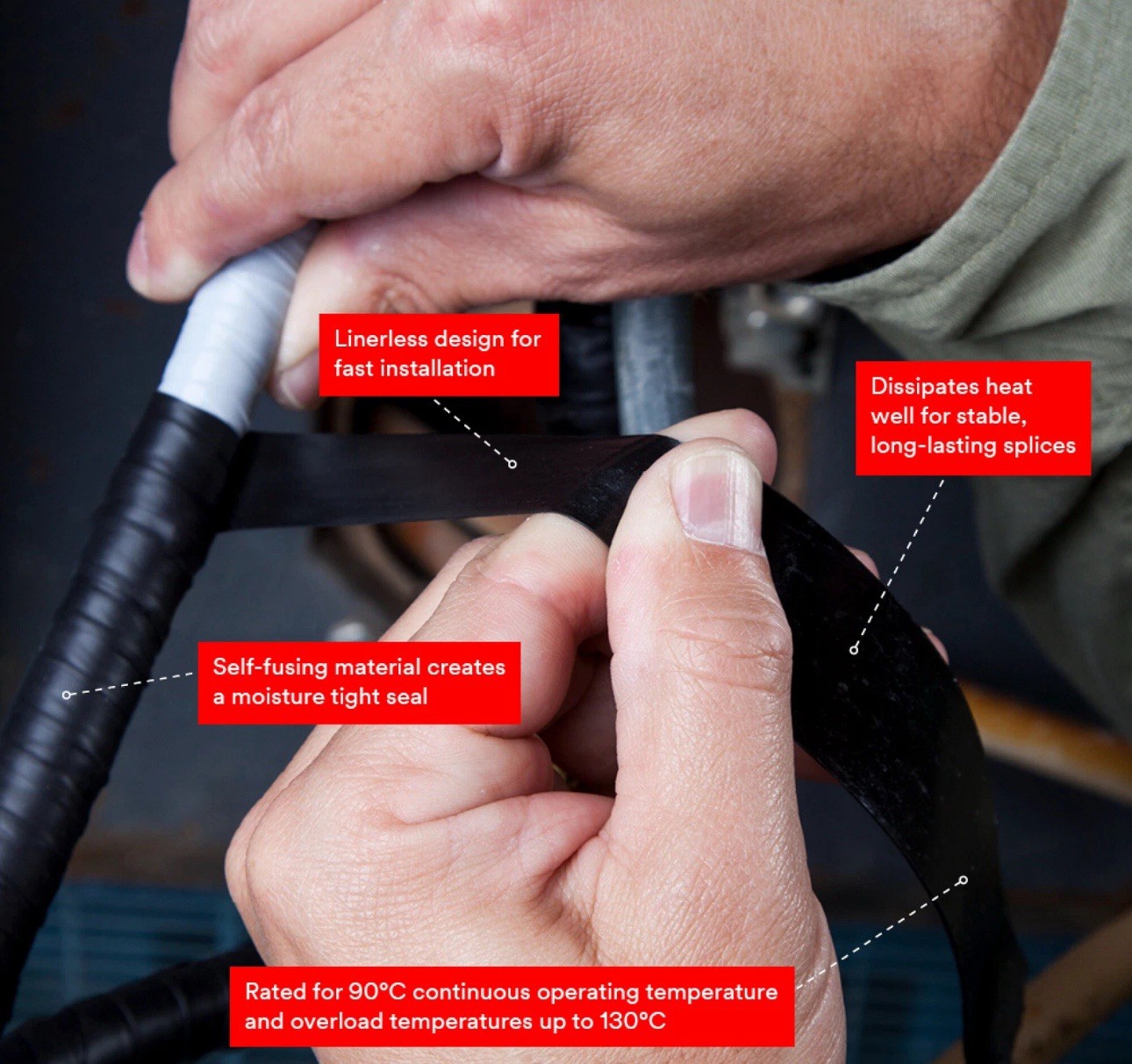 Linerless design for fast installation

Dissipates heat well for stable, long-lasting splices

Self-fusing material creates a moisture tight seal

Rated for 90°C continuous operating temperature and overload temperatures up to 130°C