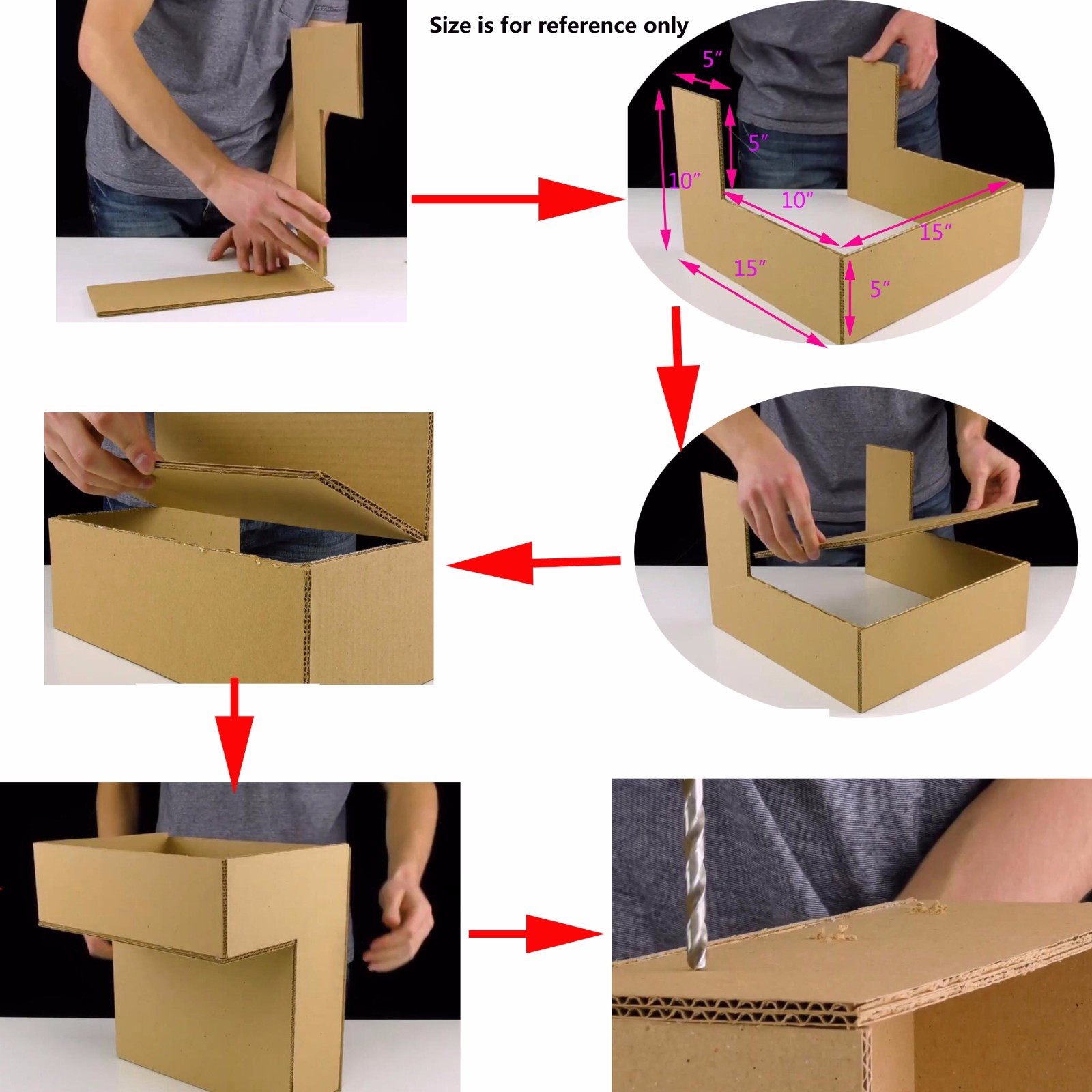 Size is for reference only

5″
5″
10″
10″
15″
15″
5″