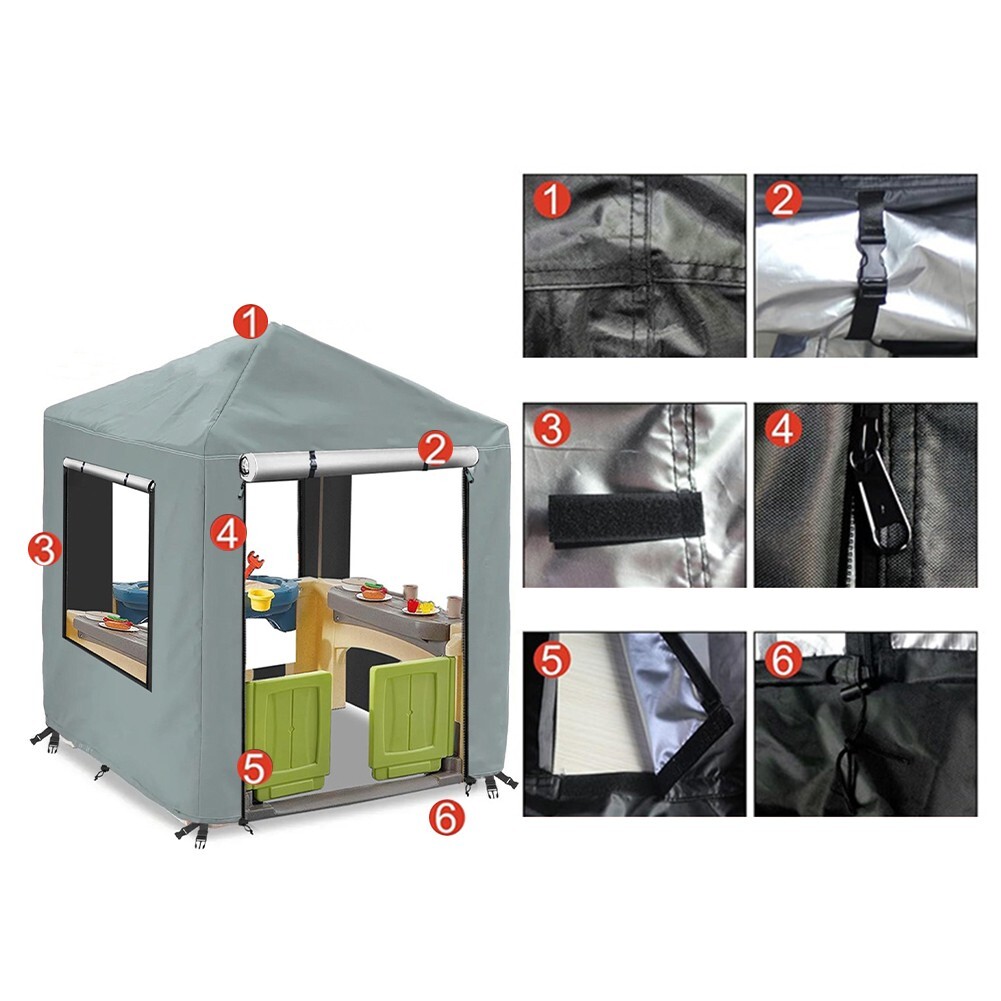 1
2
3
4
5
6
1
2
3
4
5
6