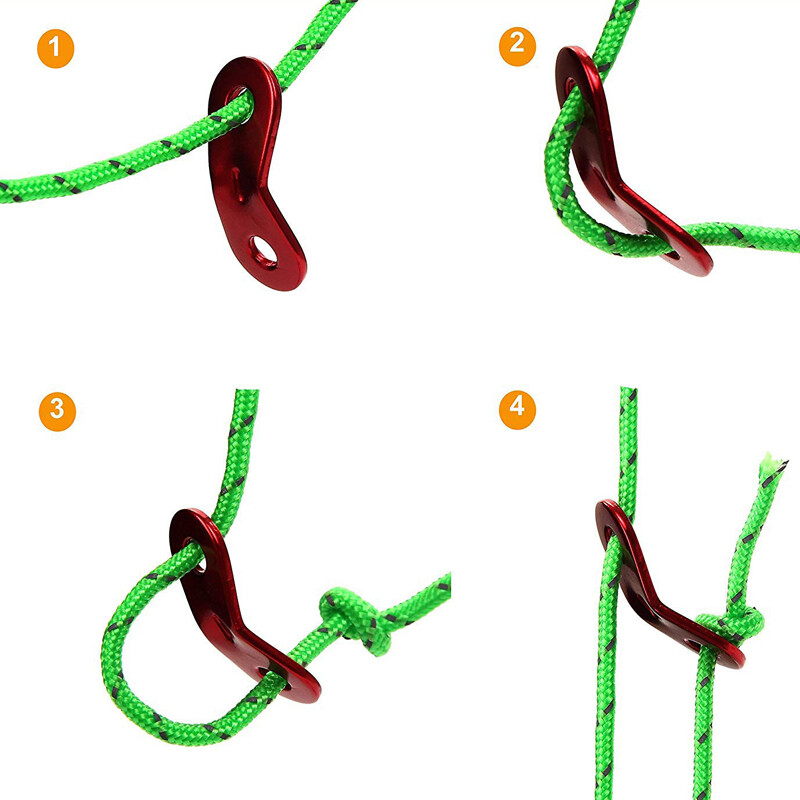 1

2

3

4