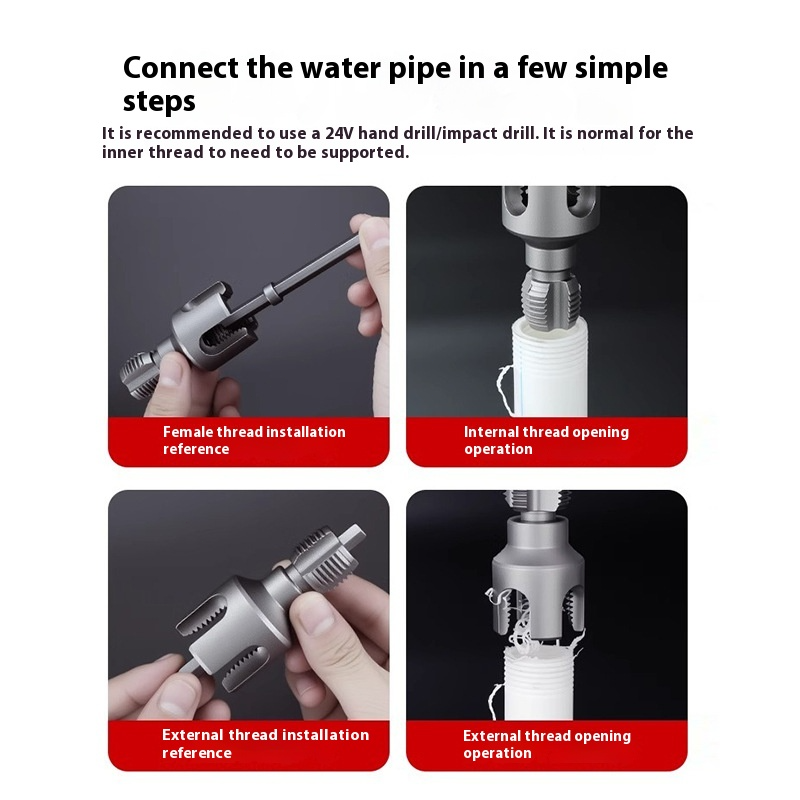 Connect the water pipe in a few simple steps

It is recommended to use a 24V hand drill/impact drill. It is normal for the inner thread to need to be supported.

Female thread installation reference

Internal thread opening operation

External thread installation reference

External thread opening operation