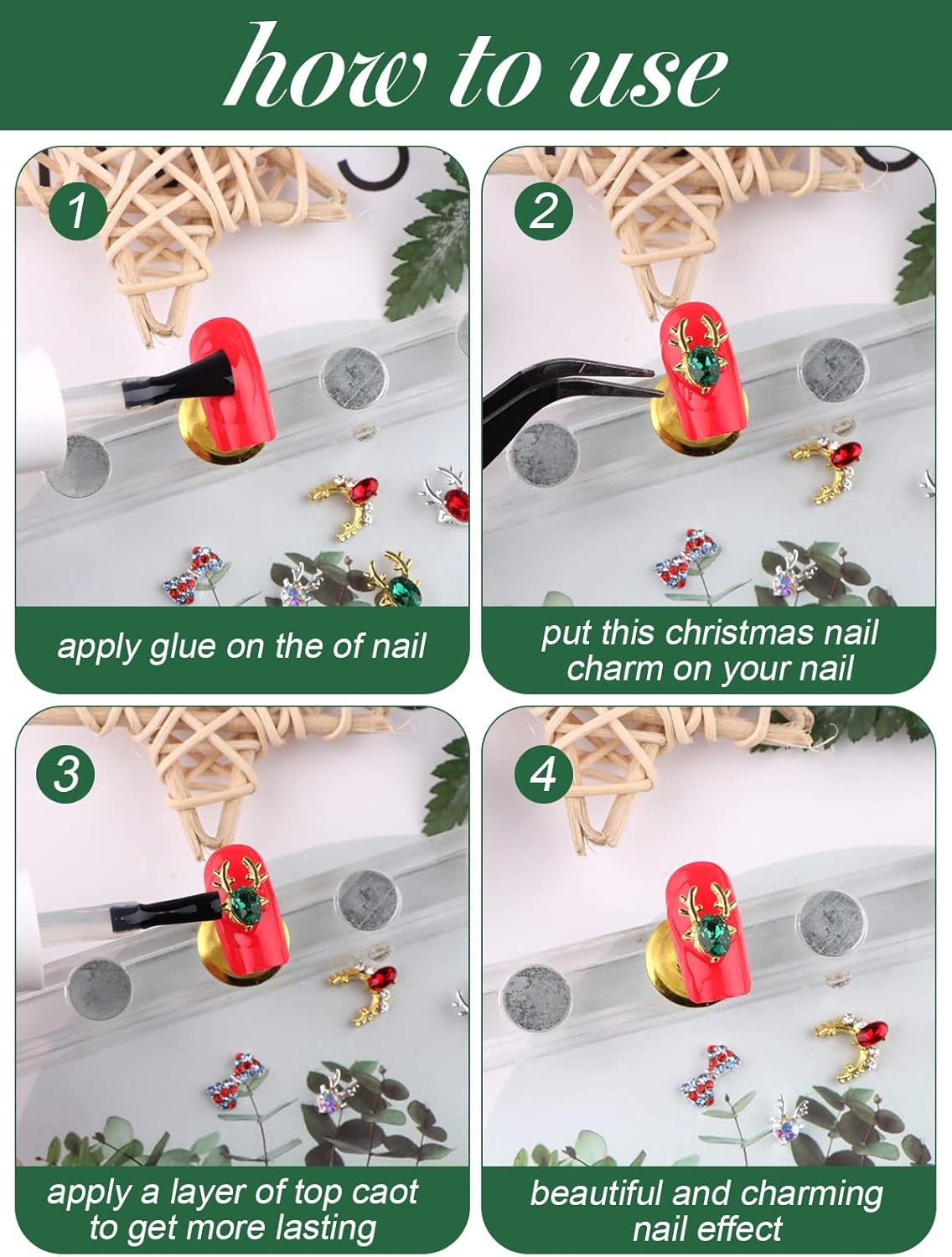 how to use

1

apply glue on the of nail

2

put this christmas nail charm on your nail

3

apply a layer of top caot to get more lasting

4

beautiful and charming nail effect