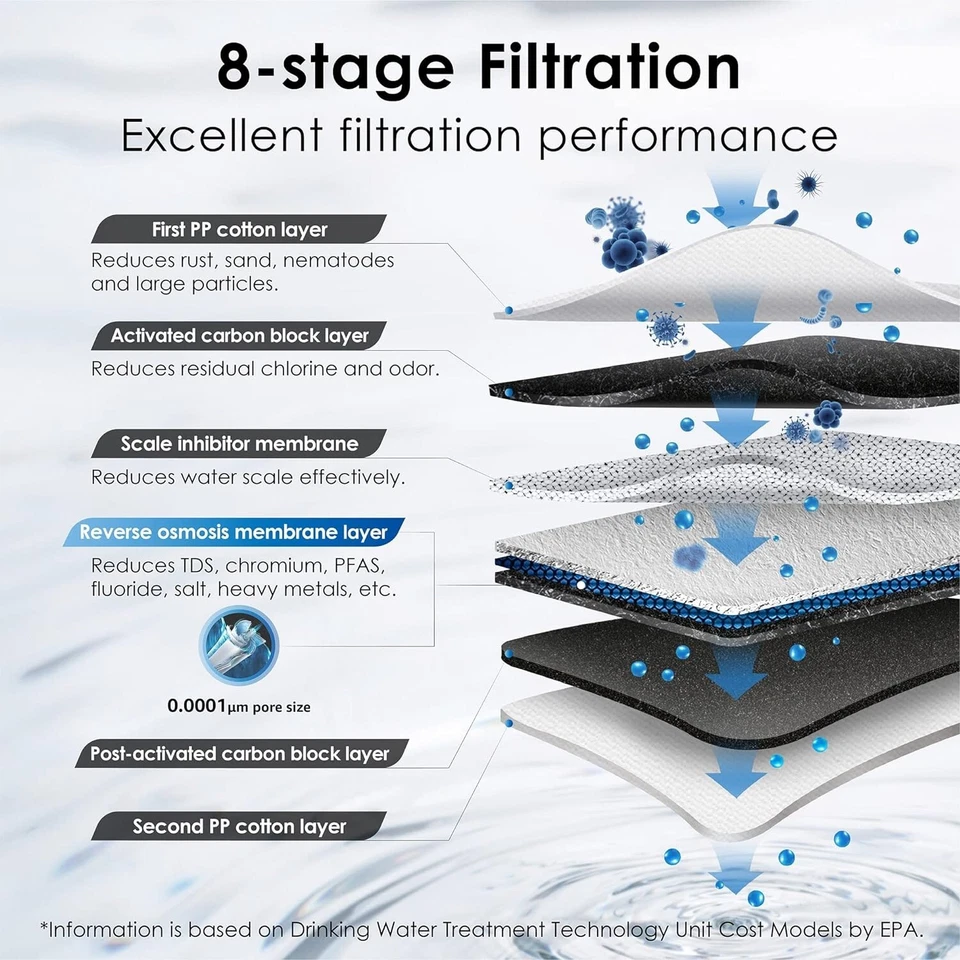 8-stage Filtration
Excellent filtration performance

First PP cotton layer
Reduces rust, sand, nematodes and large particles.

Activated carbon block layer
Reduces residual chlorine and odor.

Scale inhibitor membrane
Reduces water scale effectively.

Reverse osmosis membrane layer
Reduces TDS, chromium, PFAS, fluoride, salt, heavy metals, etc.

0.0001μm pore size

Post-activated carbon block layer

Second PP cotton layer

*Information is based on Drinking Water Treatment Technology Unit Cost Models by EPA.