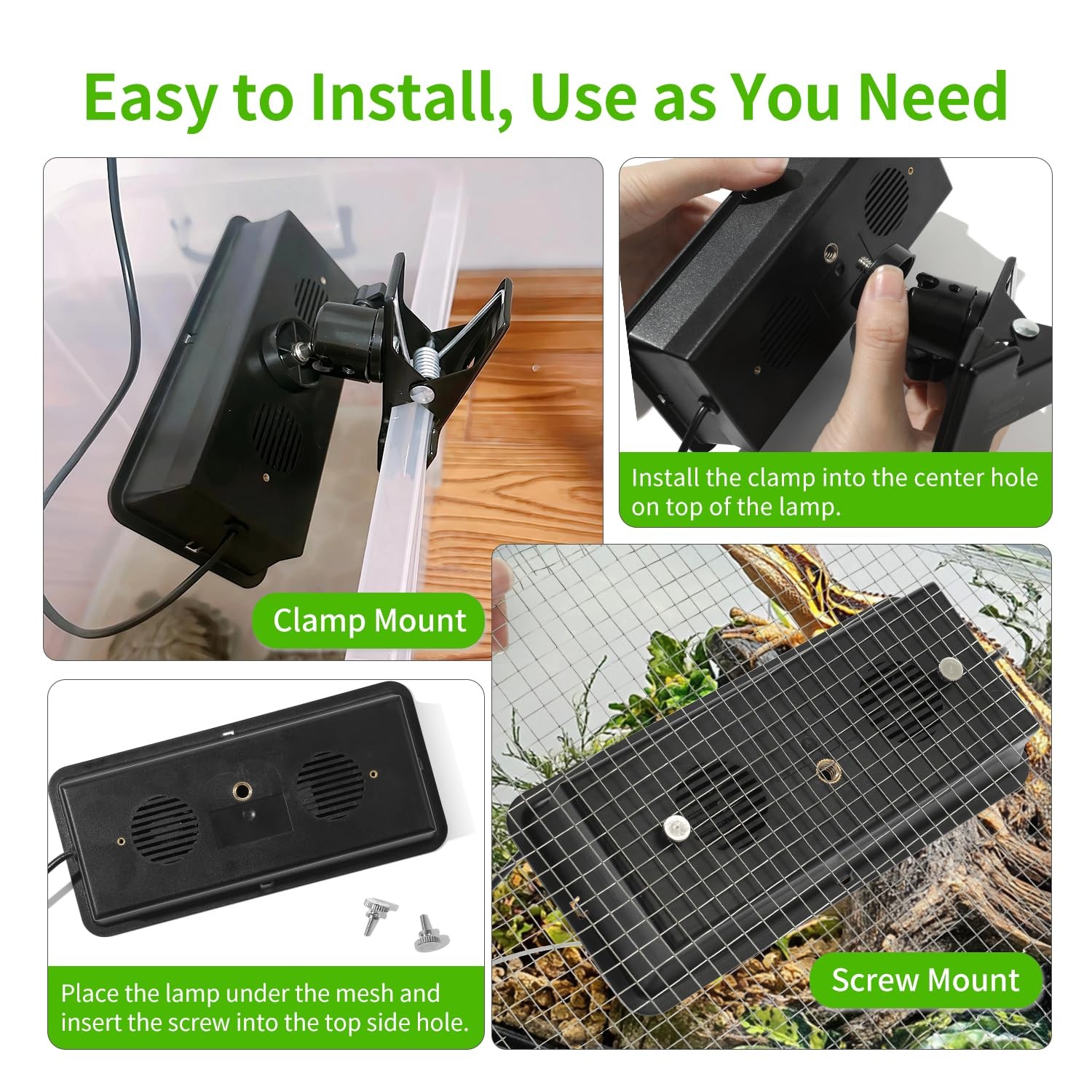 Easy to Install, Use as You Need

Clamp Mount

Install the clamp into the center hole on top of the lamp.

Place the lamp under the mesh and insert the screw into the top side hole.

Screw Mount