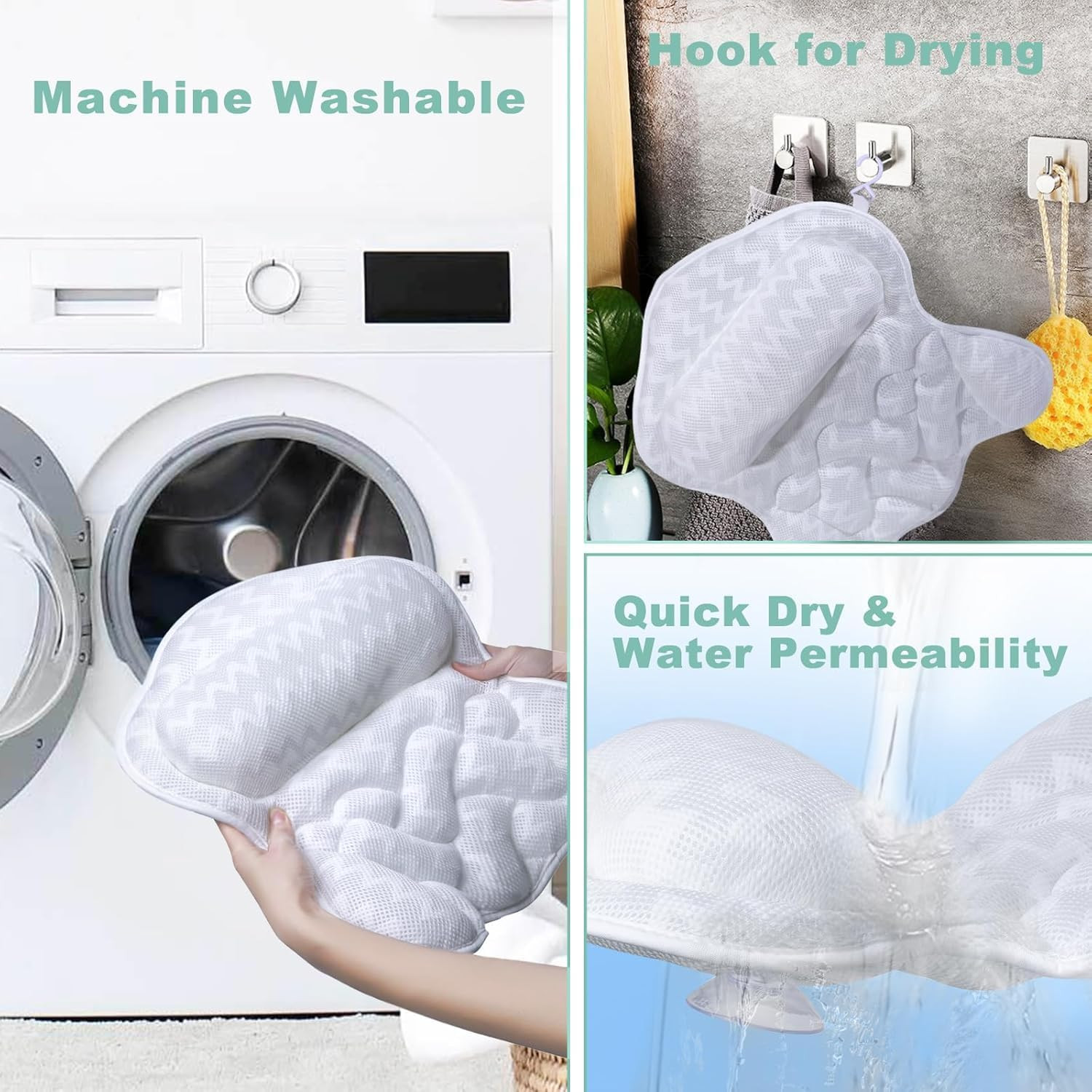 Machine Washable

Hook for Drying

Quick Dry & Water Permeability