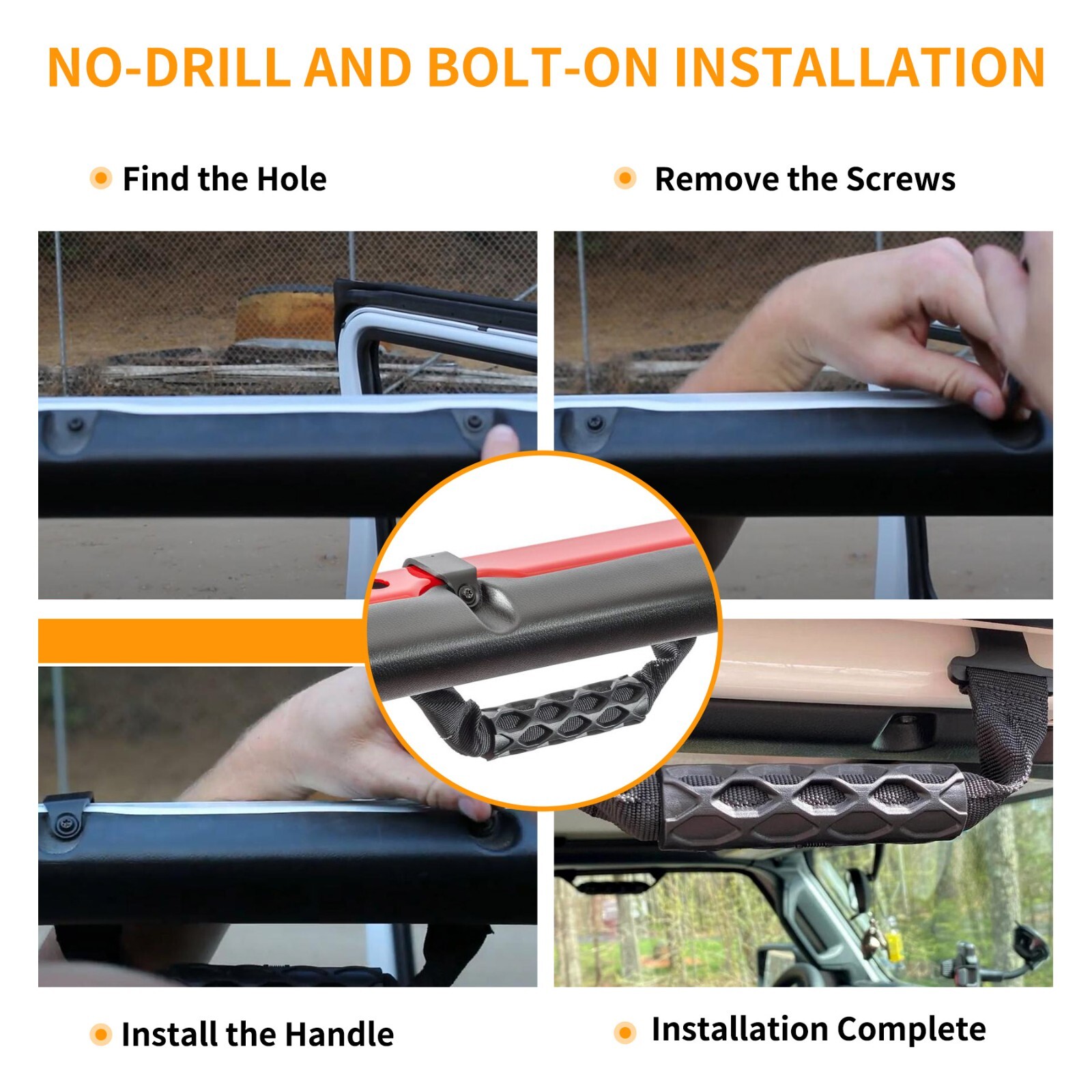 NO-DRILL AND BOLT-ON INSTALLATION

Find the Hole

Remove the Screws

Install the Handle

Installation Complete