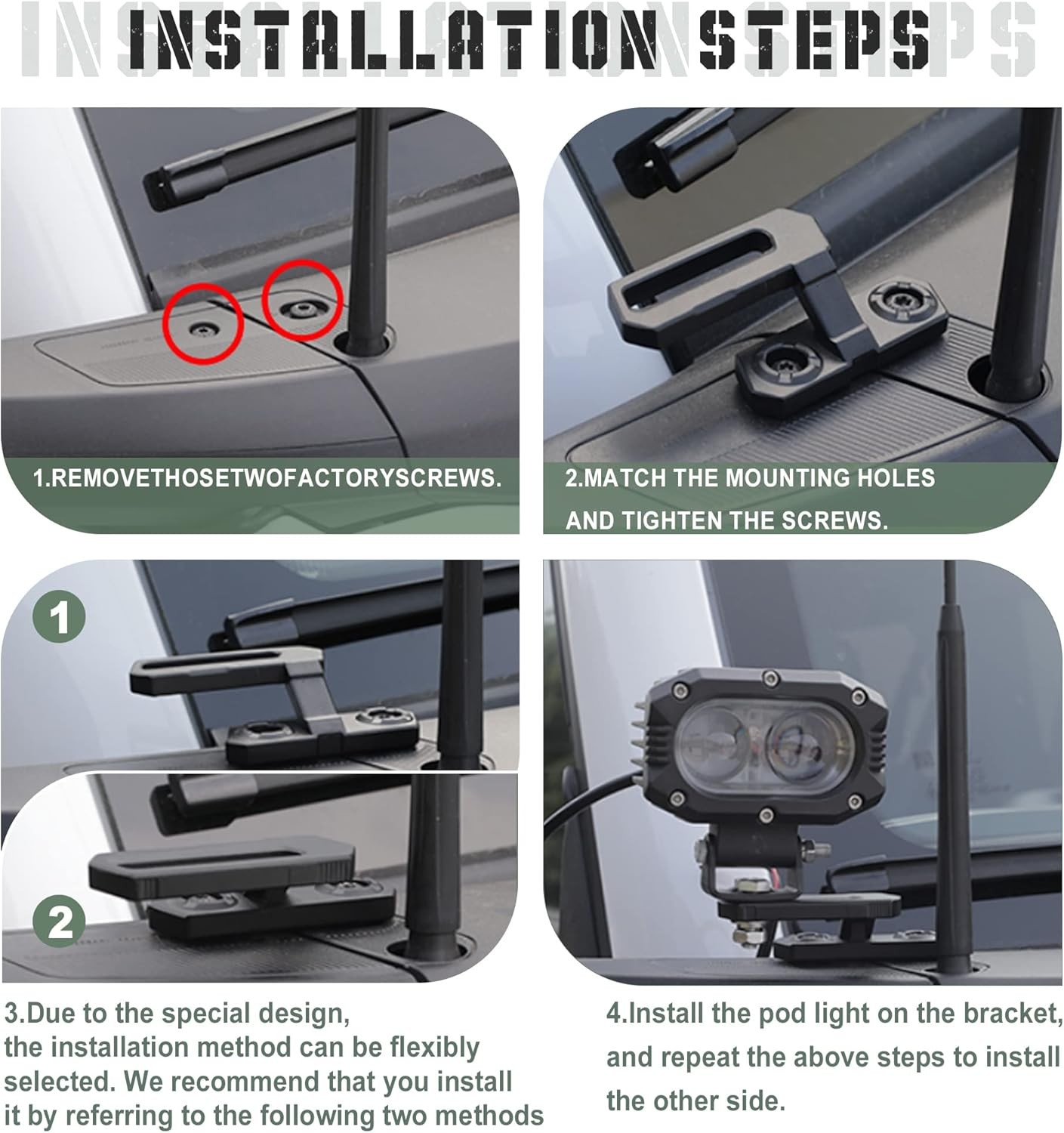 INSTALLATION STEPS

1.REMOVETHOSETWOFACTORYSCREWS.

2.MATCH THE MOUNTING HOLES AND TIGHTEN THE SCREWS.

1

2

3.Due to the special design, the installation method can be flexibly selected. We recommend that you install it by referring to the following two methods

4.Install the pod light on the bracket, and repeat the above steps to install the other side.