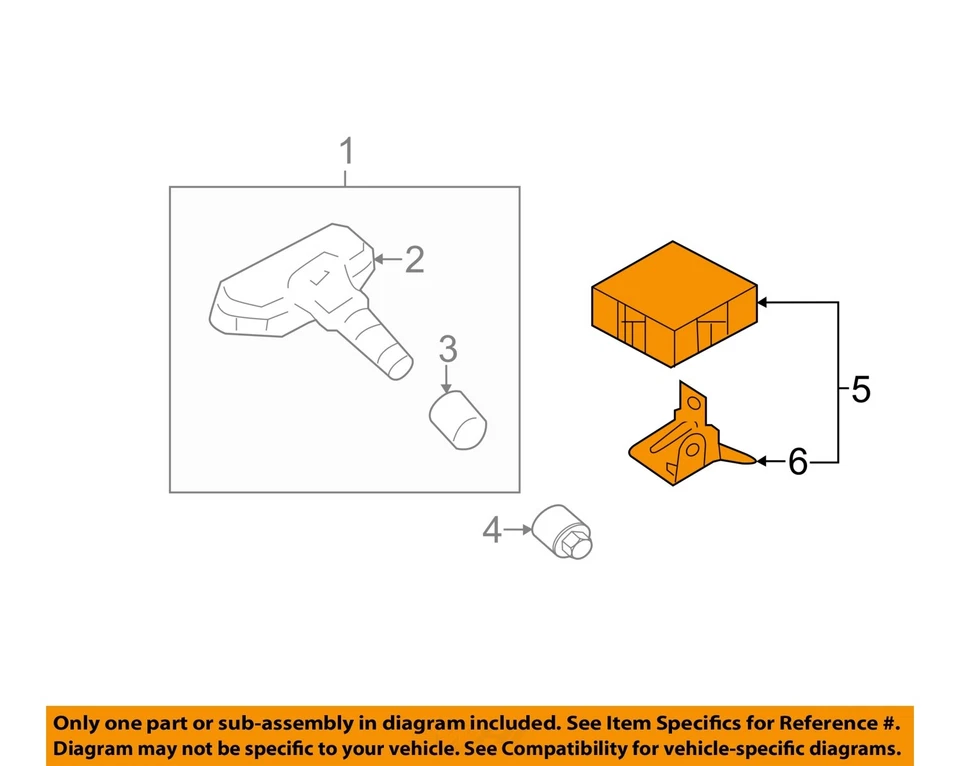 1

2

3

4

5

6

Only one part or sub-assembly in diagram included. See Item Specifics for Reference #.
Diagram may not be specific to your vehicle. See Compatibility for vehicle-specific diagrams.