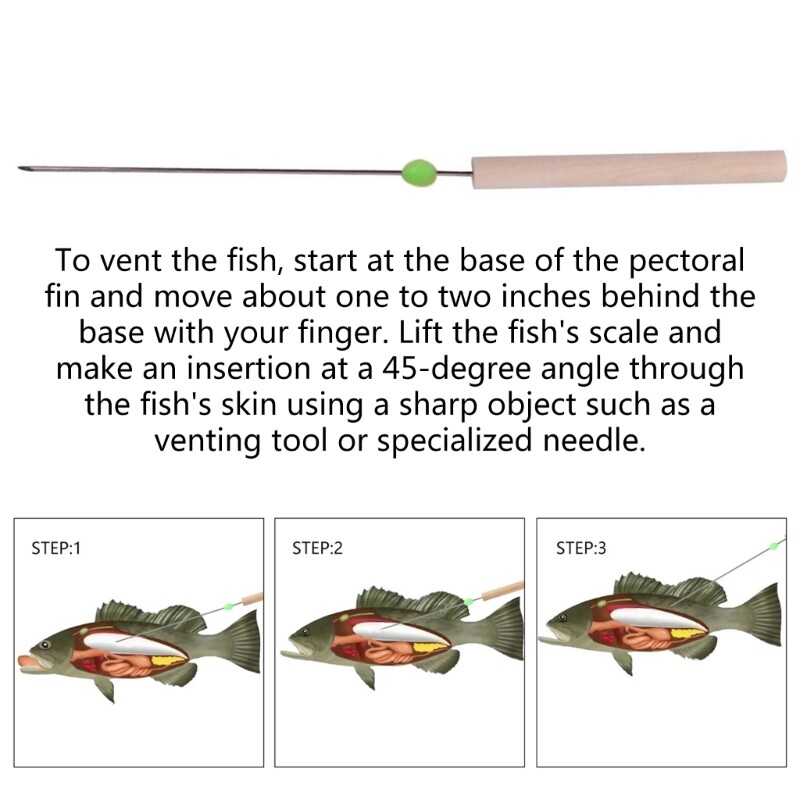 To vent the fish, start at the base of the pectoral fin and move about one to two inches behind the base with your finger. Lift the fish's scale and make an insertion at a 45-degree angle through the fish's skin using a sharp object such as a venting tool or specialized needle.

STEP:1

STEP:2

STEP:3