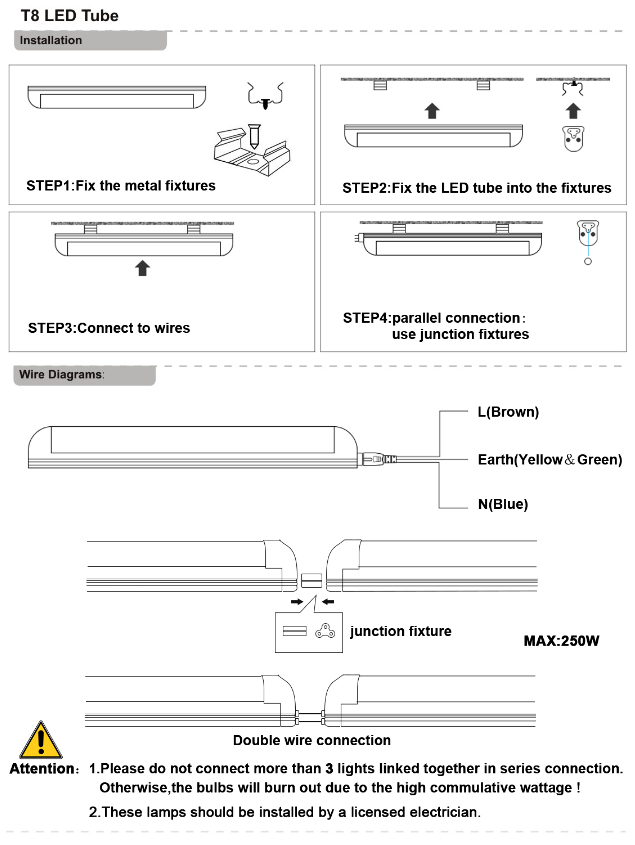 T8 LED Tube

Installation

STEP1:Fix the metal fixtures

STEP2:Fix the LED tube into the fixtures

STEP3:Connect to wires

STEP4:parallel connection: use junction fixtures

Wire Diagrams:

L(Brown)

Earth(Yellow&Green)

N(Blue)

junction fixture

MAX:250W

Double wire connection

Attention: 1.Please do not connect more than 3 lights linked together in series connection. Otherwise,the bulbs will burn out due to the high commulative wattage !

2.These lamps should be installed by a licensed electrician.