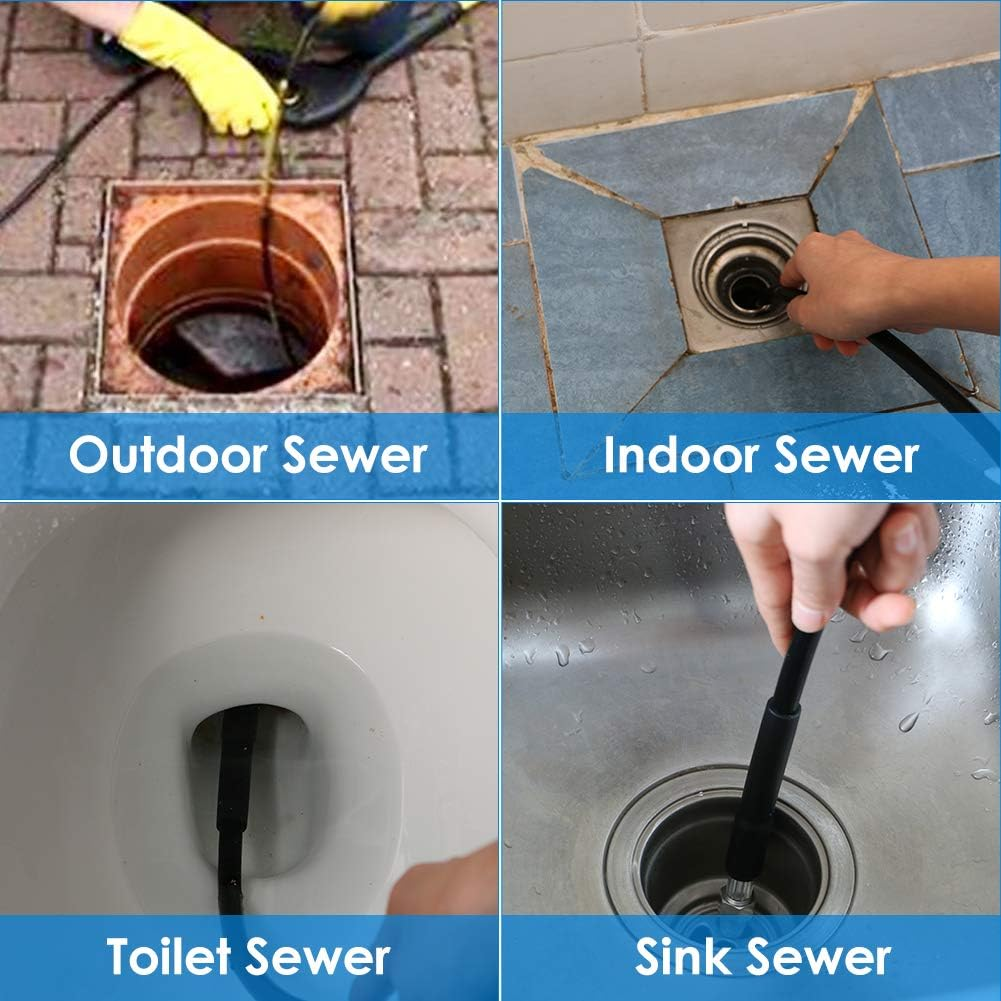 Outdoor Sewer

Indoor Sewer

Toilet Sewer

Sink Sewer