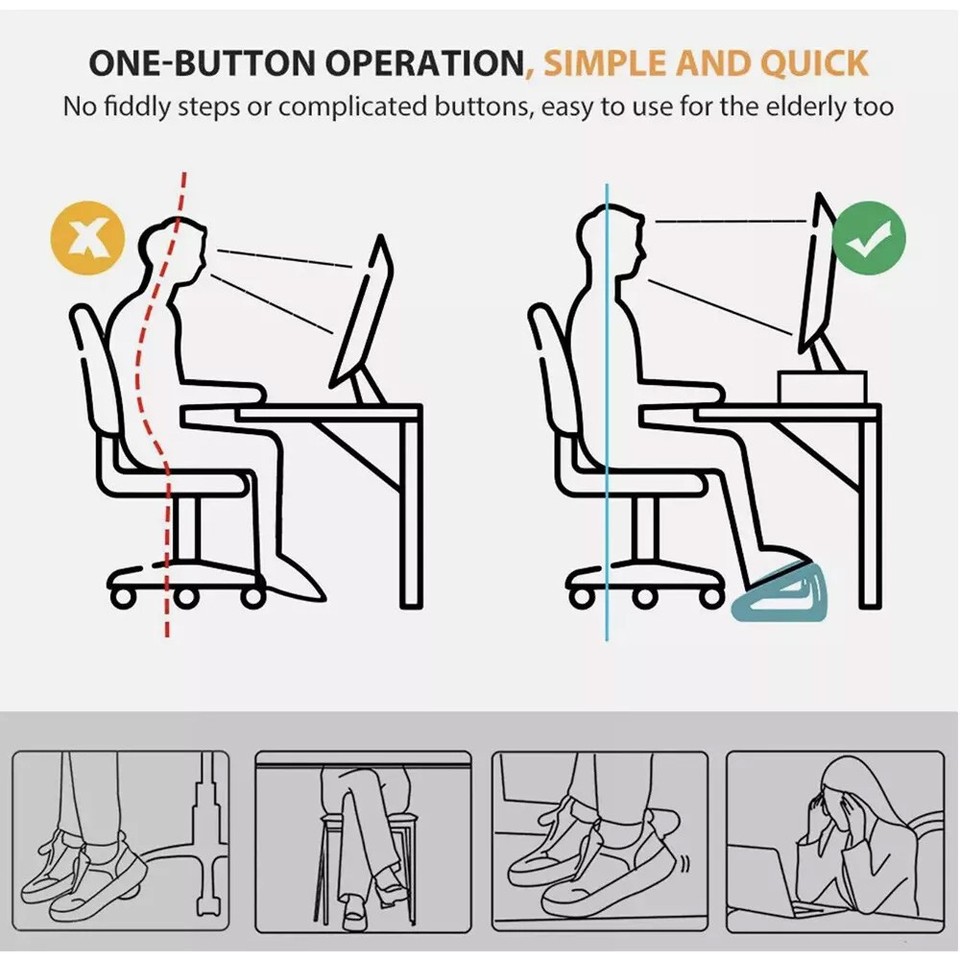 ONE-BUTTON OPERATION, SIMPLE AND QUICK

No fiddly steps or complicated buttons, easy to use for the elderly too