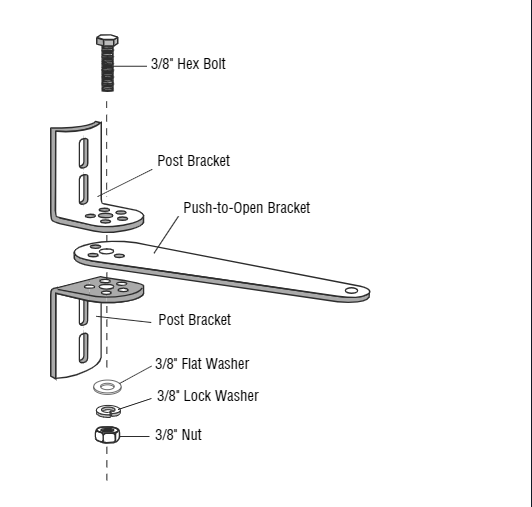 3/8" Hex Bolt

Post Bracket

Push-to-Open Bracket

Post Bracket

3/8" Flat Washer

3/8" Lock Washer

3/8" Nut