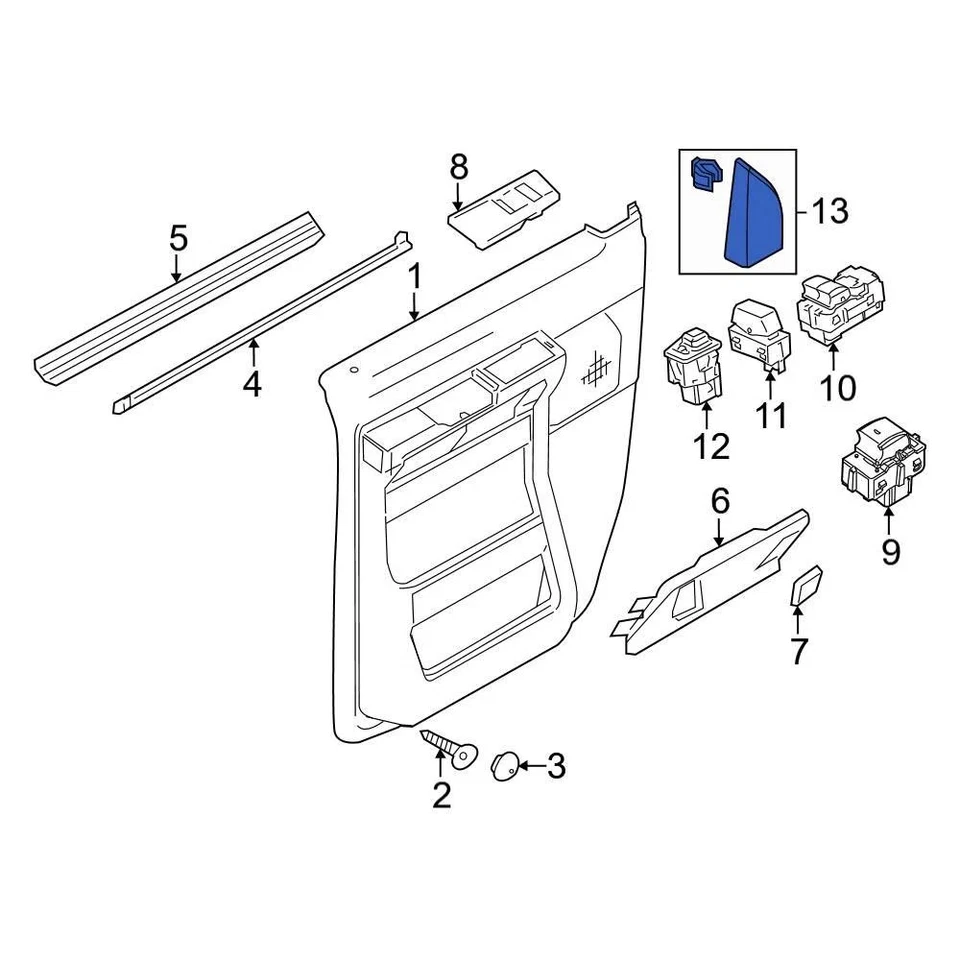 8
13
5
1
4
10
11
12
6
9
7
2
3