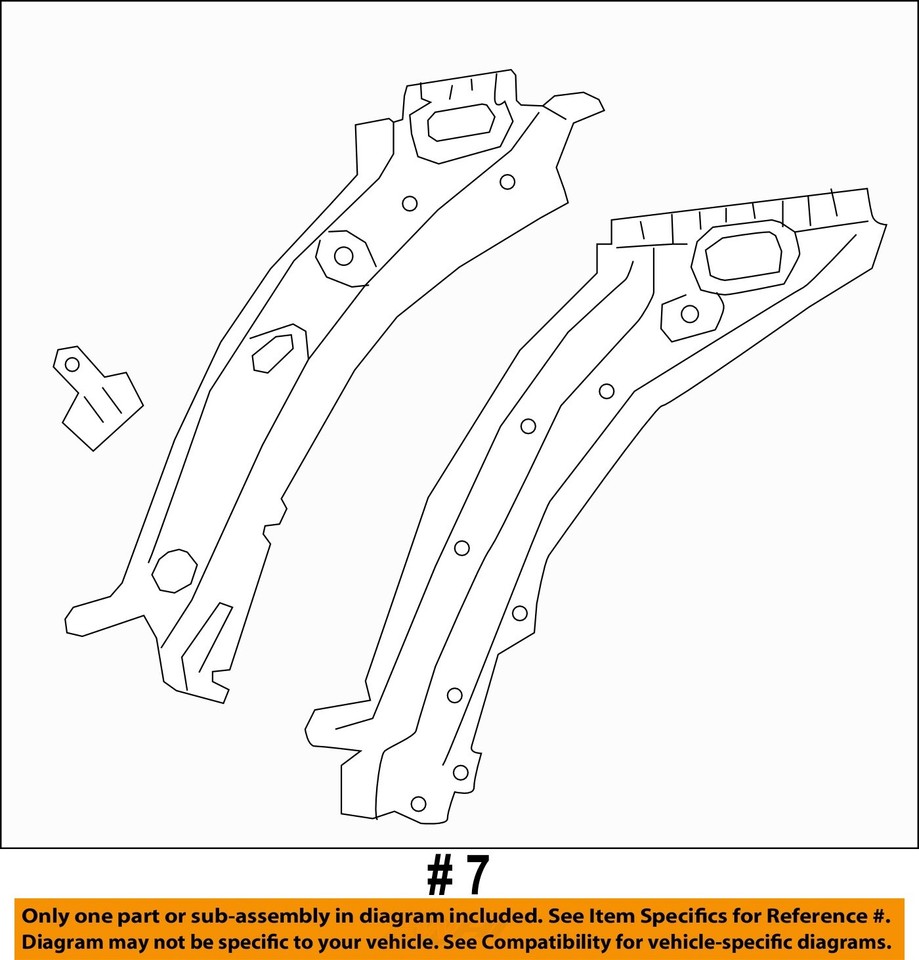 # 7

Only one part or sub-assembly in diagram included. See Item Specifics for Reference #.
Diagram may not be specific to your vehicle. See Compatibility for vehicle-specific diagrams.