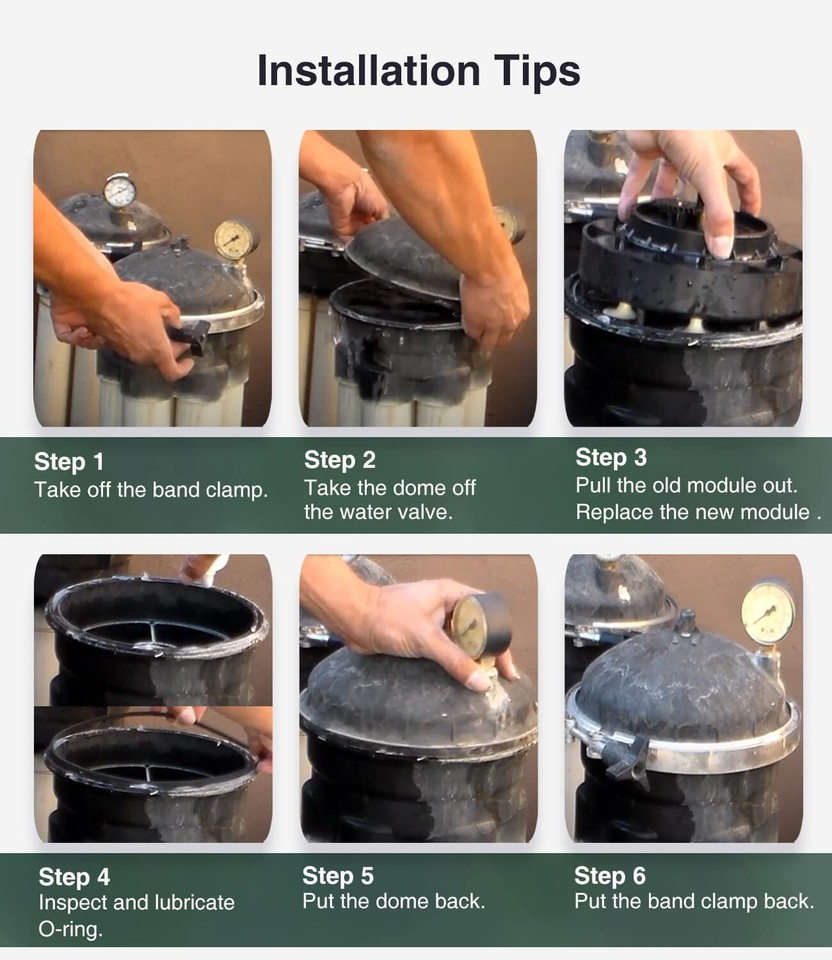 Installation Tips

Step 1
Take off the band clamp.

Step 2
Take the dome off the water valve.

Step 3
Pull the old module out. Replace the new module .

Step 4
Inspect and lubricate O-ring.

Step 5
Put the dome back.

Step 6
Put the band clamp back.