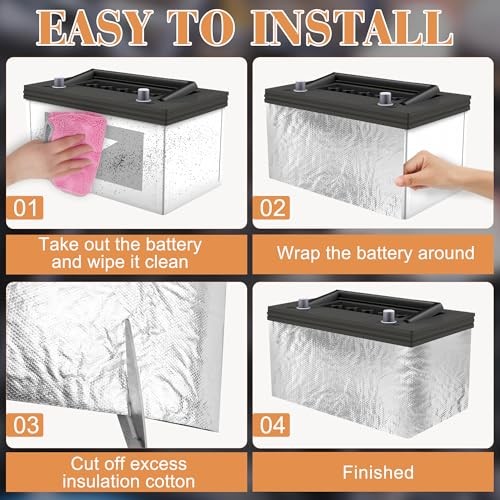 EASY TO INSTALL

01

Take out the battery and wipe it clean

02

Wrap the battery around

03

Cut off excess insulation cotton

04

Finished