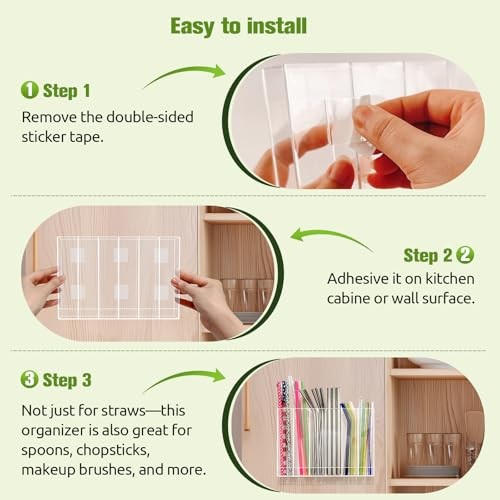 Easy to install

1 Step 1

Remove the double-sided sticker tape.

Step 2 2

Adhesive it on kitchen cabine or wall surface.

3 Step 3

Not just for straws—this organizer is also great for spoons, chopsticks, makeup brushes, and more.