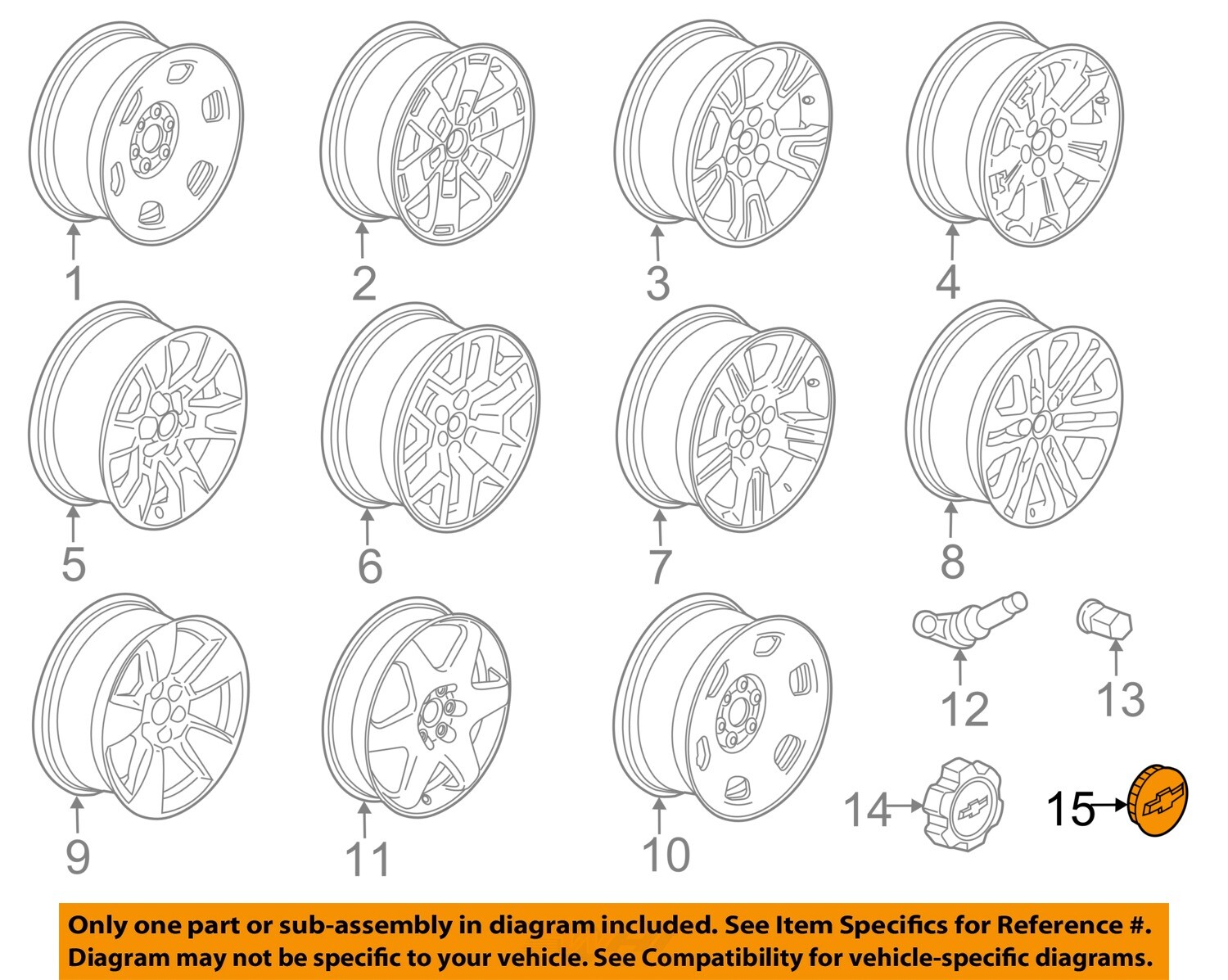 1

2

3

4

5

6

7

8

9

11

10

12

13

14

15

Only one part or sub-assembly in diagram included. See Item Specifics for Reference #. Diagram may not be specific to your vehicle. See Compatibility for vehicle-specific diagrams.