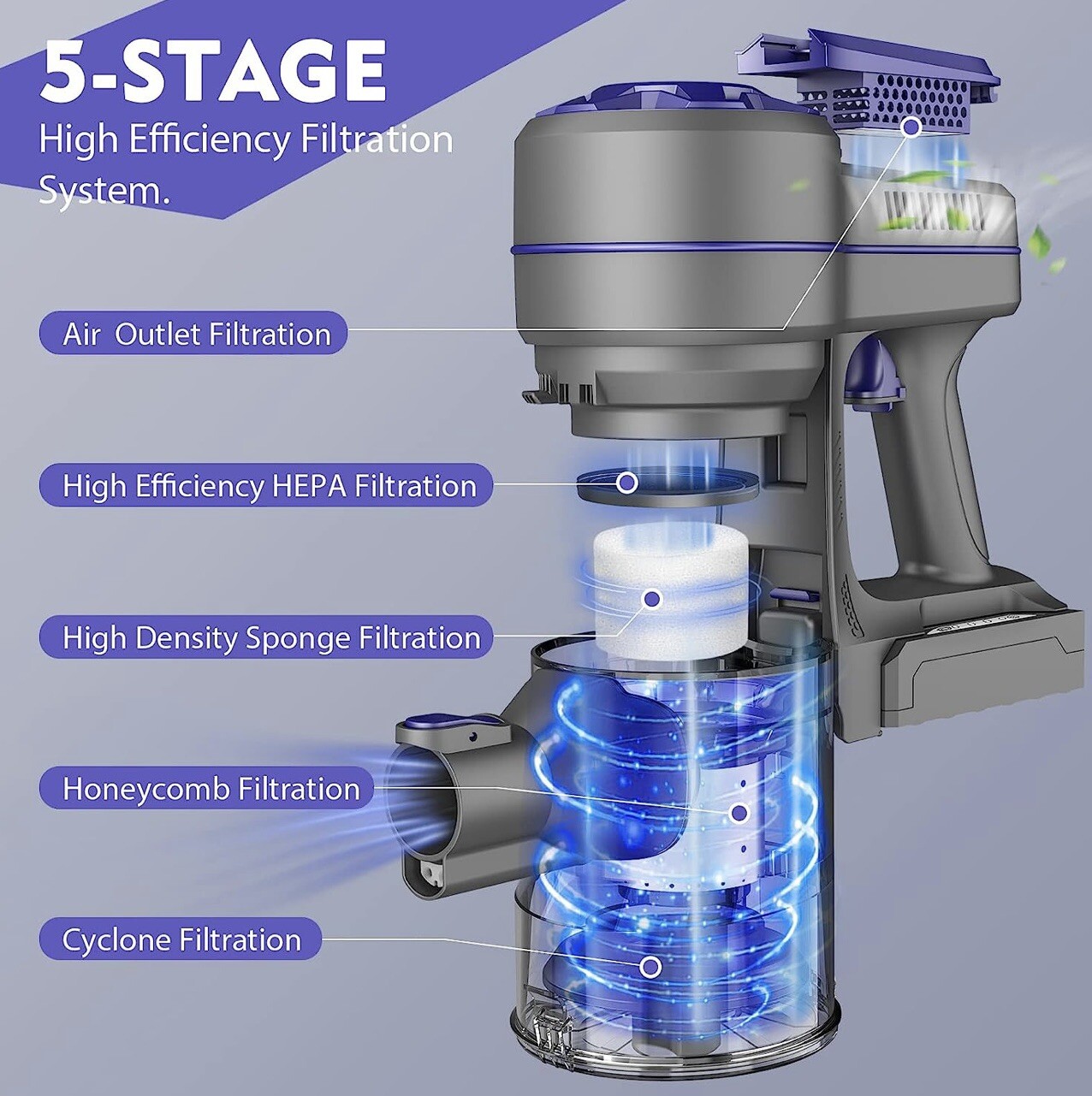 5-STAGE
High Efficiency Filtration System.

Air Outlet Filtration

High Efficiency HEPA Filtration

High Density Sponge Filtration

Honeycomb Filtration

Cyclone Filtration