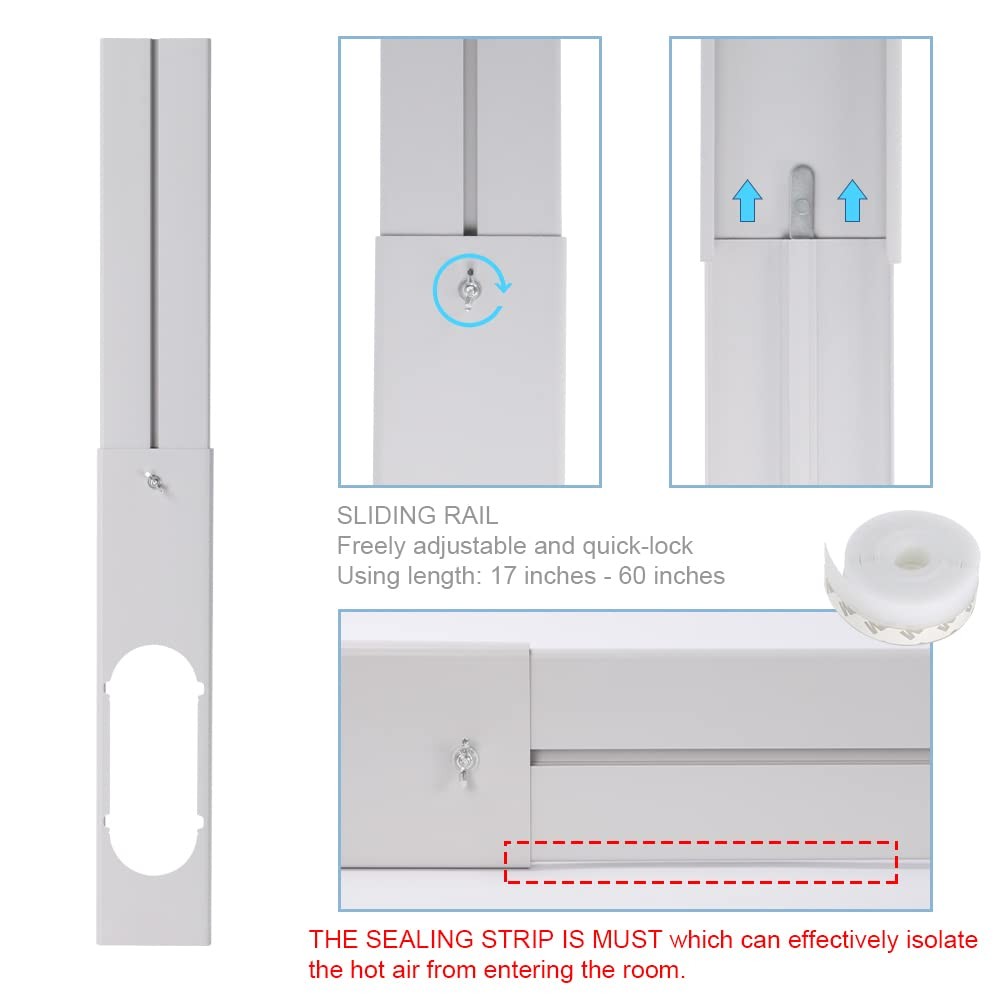 SLIDING RAIL
Freely adjustable and quick-lock
Using length: 17 inches - 60 inches

THE SEALING STRIP IS MUST which can effectively isolate the hot air from entering the room.