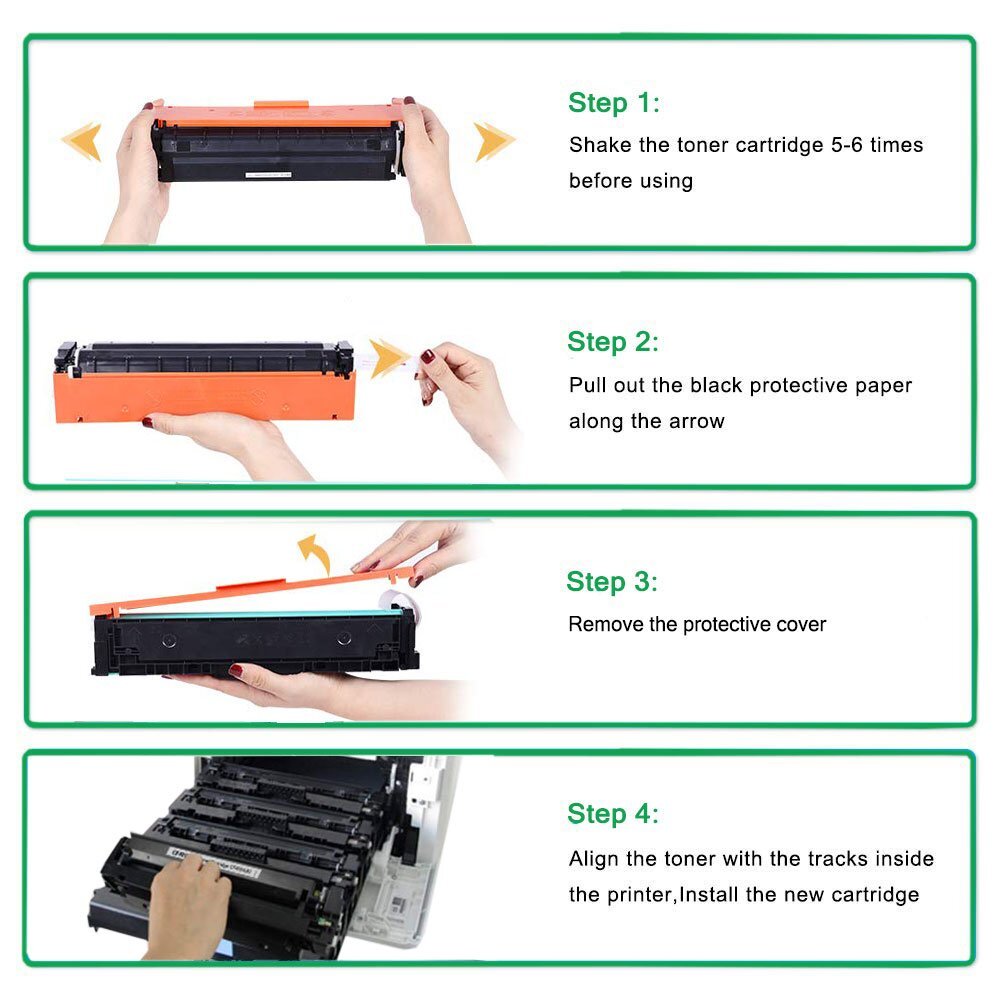 Step 1:
Shake the toner cartridge 5-6 times before using

Step 2:
Pull out the black protective paper along the arrow

Step 3:
Remove the protective cover

Step 4:
Align the toner with the tracks inside the printer,Install the new cartridge