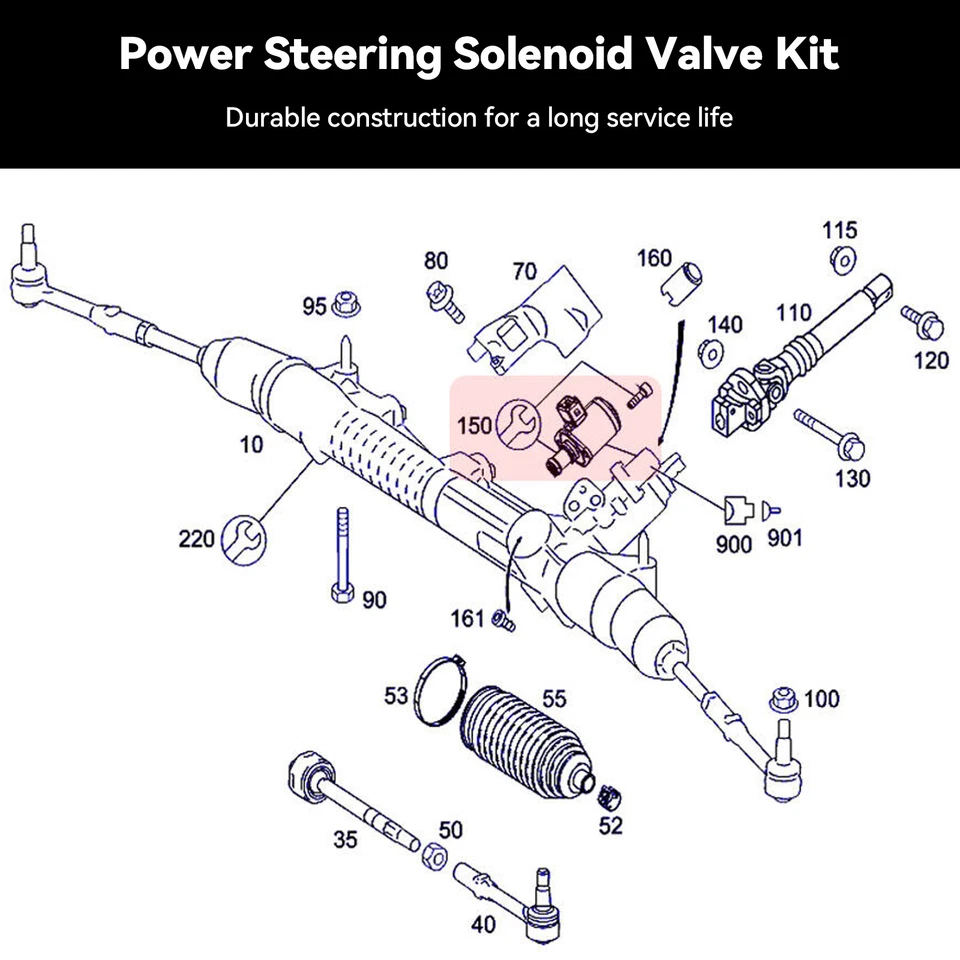 Power Steering Solenoid Valve Kit

Durable construction for a long service life

115
80
70
160
95
140
110
120
150
10
130
220
900
901
90
161
53
55
100
52
35
50
40