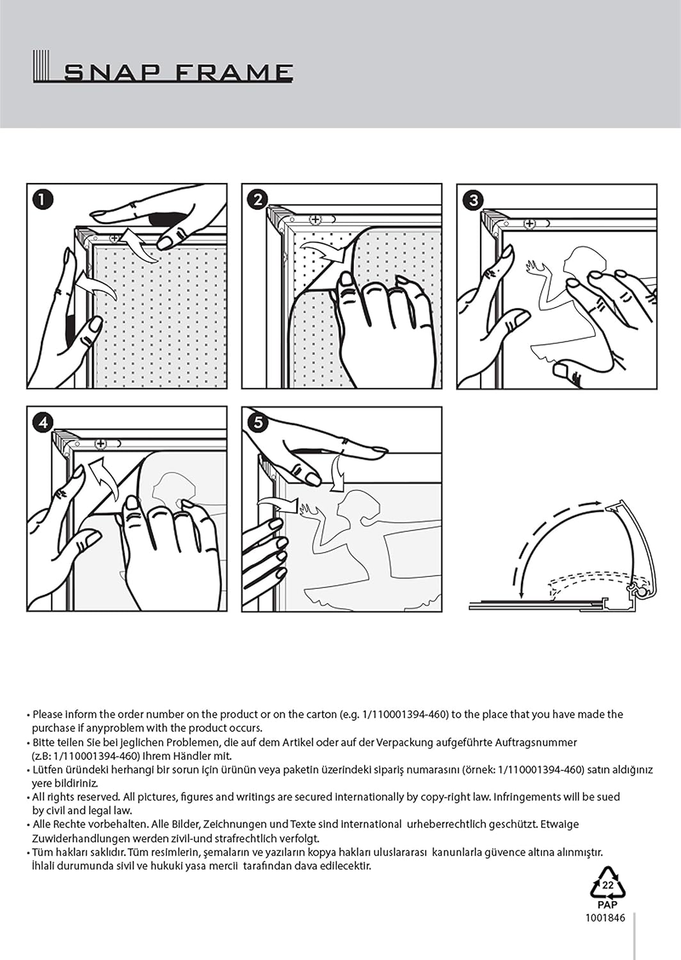 SNAP FRAME

1

2

3

4

5

• Please inform the order number on the product or on the carton (e.g. 1/110001394-460) to the place that you have made the purchase if anyproblem with the product occurs.
• Bitte teilen Sie bei jeglichen Problemen, die auf dem Artikel oder auf der Verpackung aufgeführte Auftragsnummer (z.B: 1/110001394-460) Ihrem Händler mit.
• Lütfen üründeki herhangi bir sorun için ürünün veya paketin üzerindeki sipariş numarasını (örnek: 1/110001394-460) satın aldığınız yere bildiriniz.
• All rights reserved. All pictures, figures and writings are secured internationally by copy-right law. Infringements will be sued by civil and legal law.
• Alle Rechte vorbehalten. Alle Bilder, Zeichnungen und Texte sind international urheberrechtlich geschützt. Etwaige Zuwiderhandlungen werden zivil-und strafrechtlich verfolgt.
• Tüm hakları saklıdır. Tüm resimlerin, şemaların ve yazıların kopya hakları uluslararası kanunlarla güvence altına alınmıştır. İhlali durumunda sivil ve hukuki yasa mercii tarafından dava edilecektir.

22
PAP
1001846