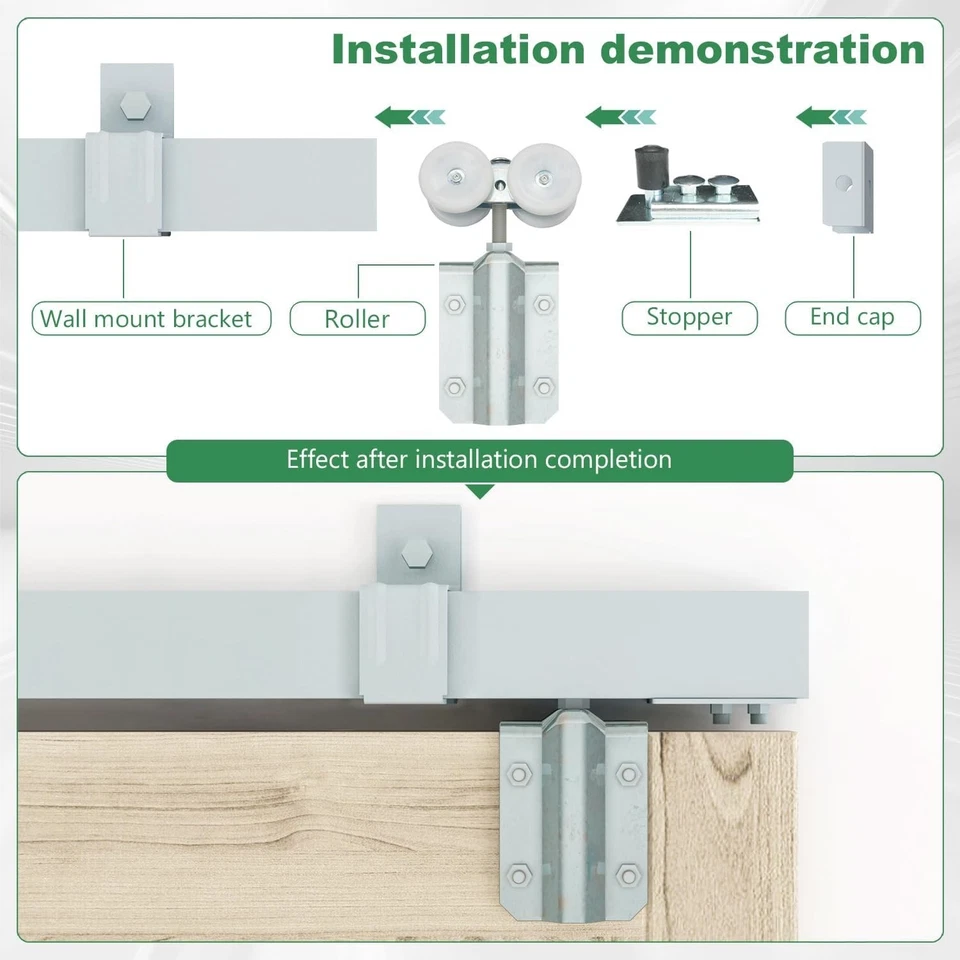 Installation demonstration

Wall mount bracket

Roller

Stopper

End cap

Effect after installation completion