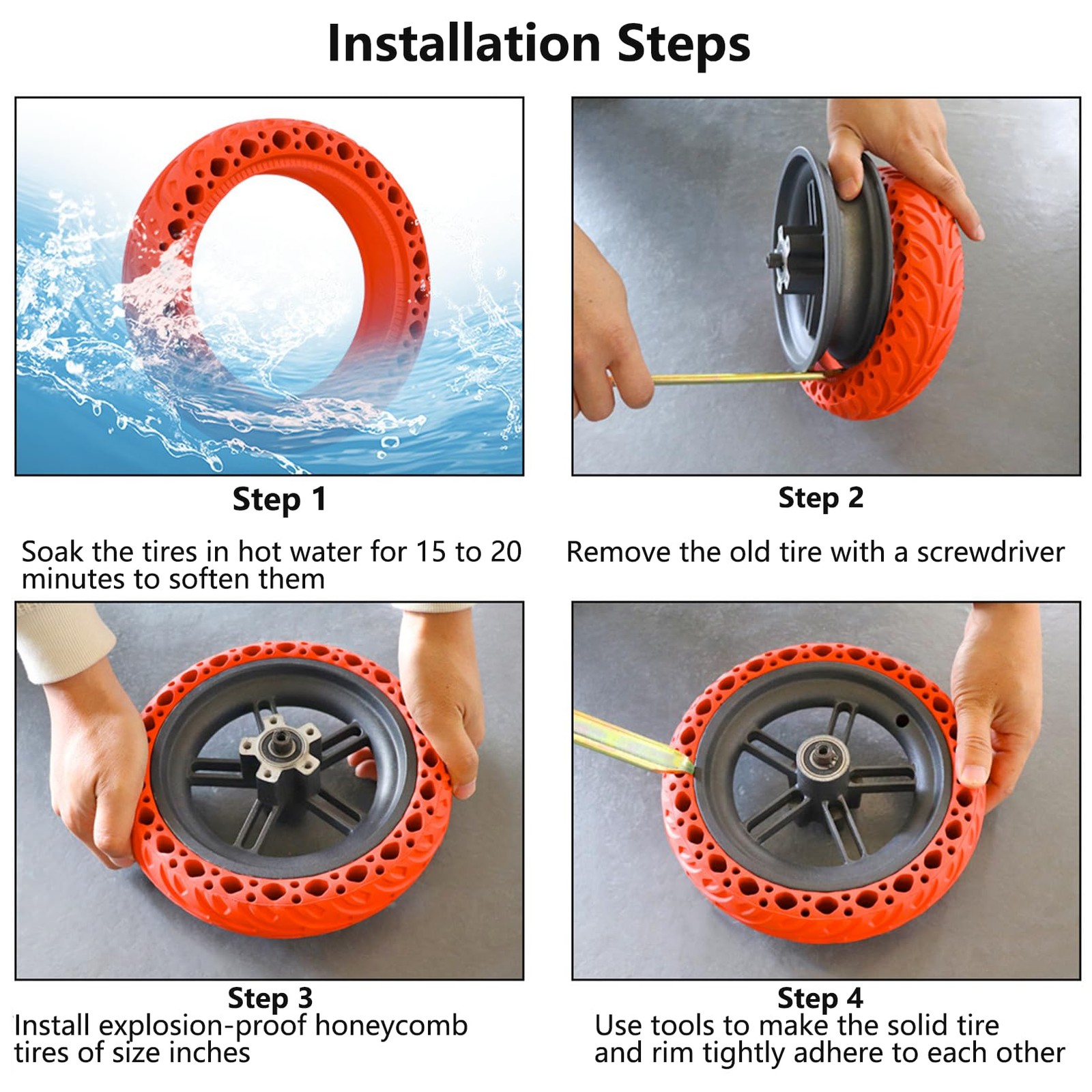 Installation Steps

Step 1

Soak the tires in hot water for 15 to 20 minutes to soften them

Step 2

Remove the old tire with a screwdriver

Step 3

Install explosion-proof honeycomb tires of size inches

Step 4

Use tools to make the solid tire and rim tightly adhere to each other