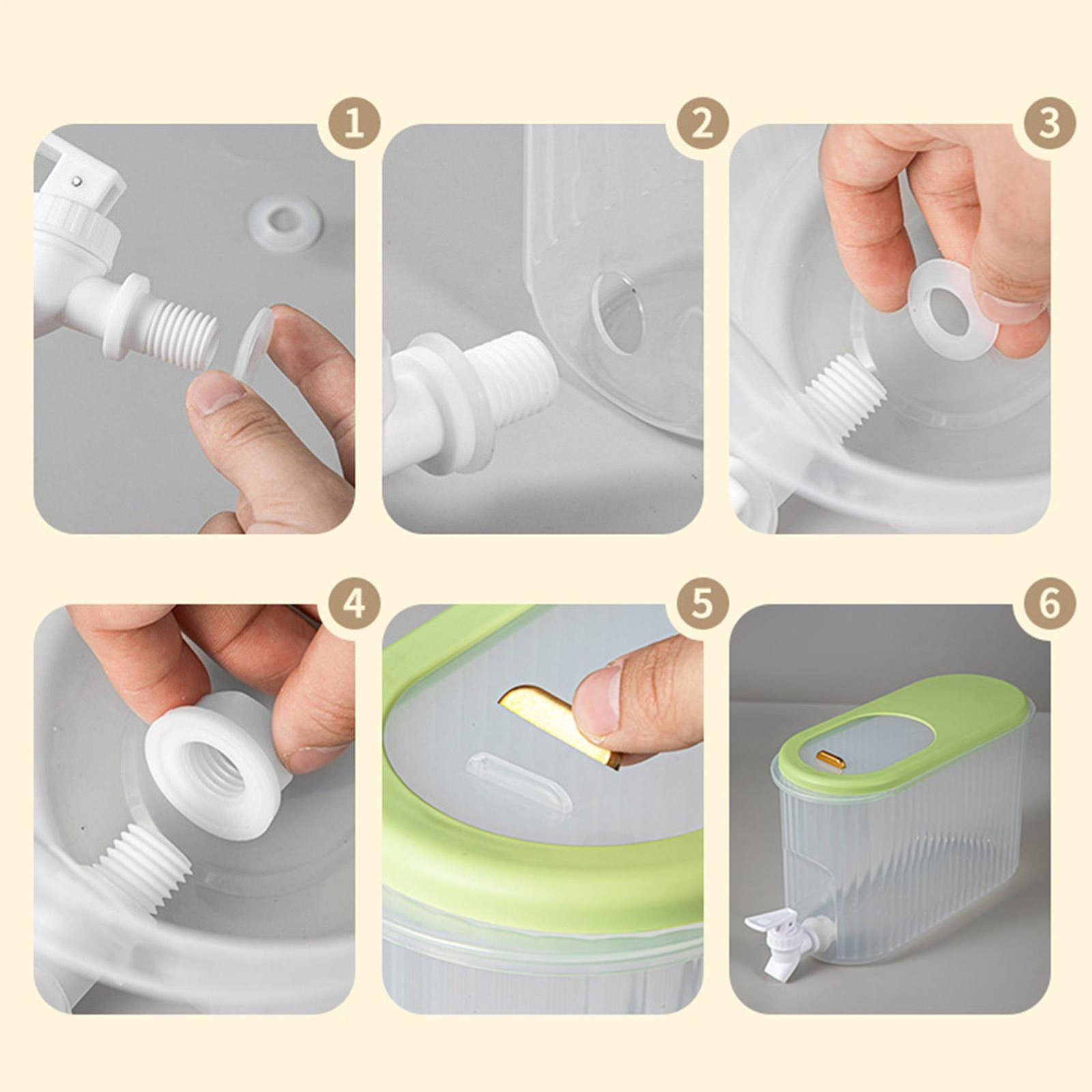 1

2

3

4

5

6