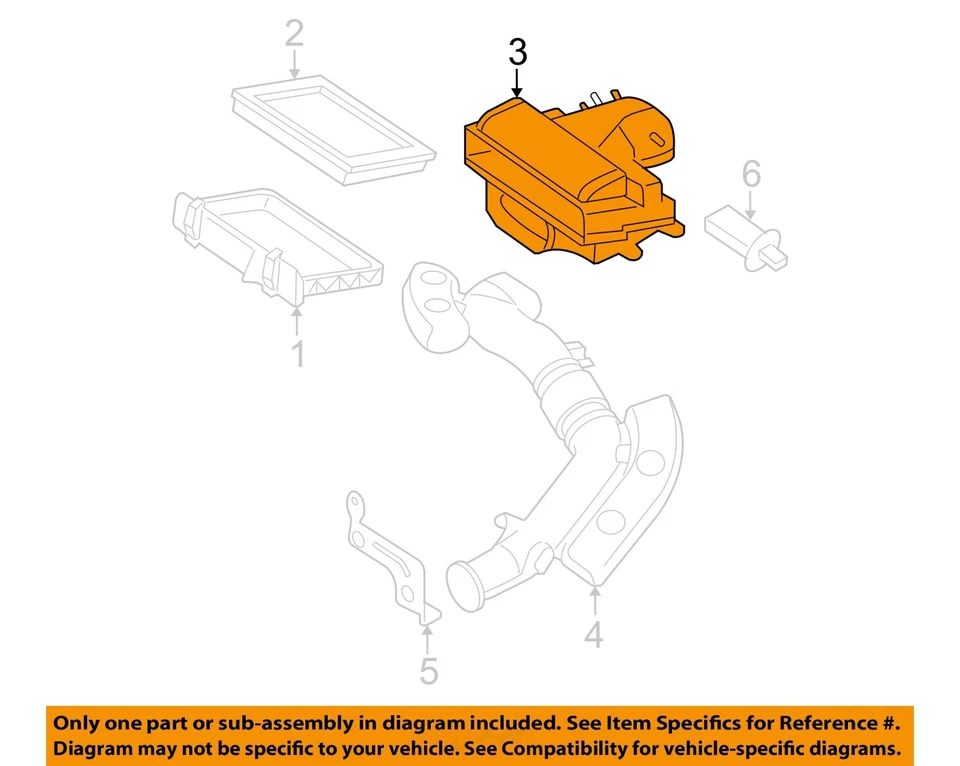 2
3
6
1
4
5

Only one part or sub-assembly in diagram included. See Item Specifics for Reference #. Diagram may not be specific to your vehicle. See Compatibility for vehicle-specific diagrams.