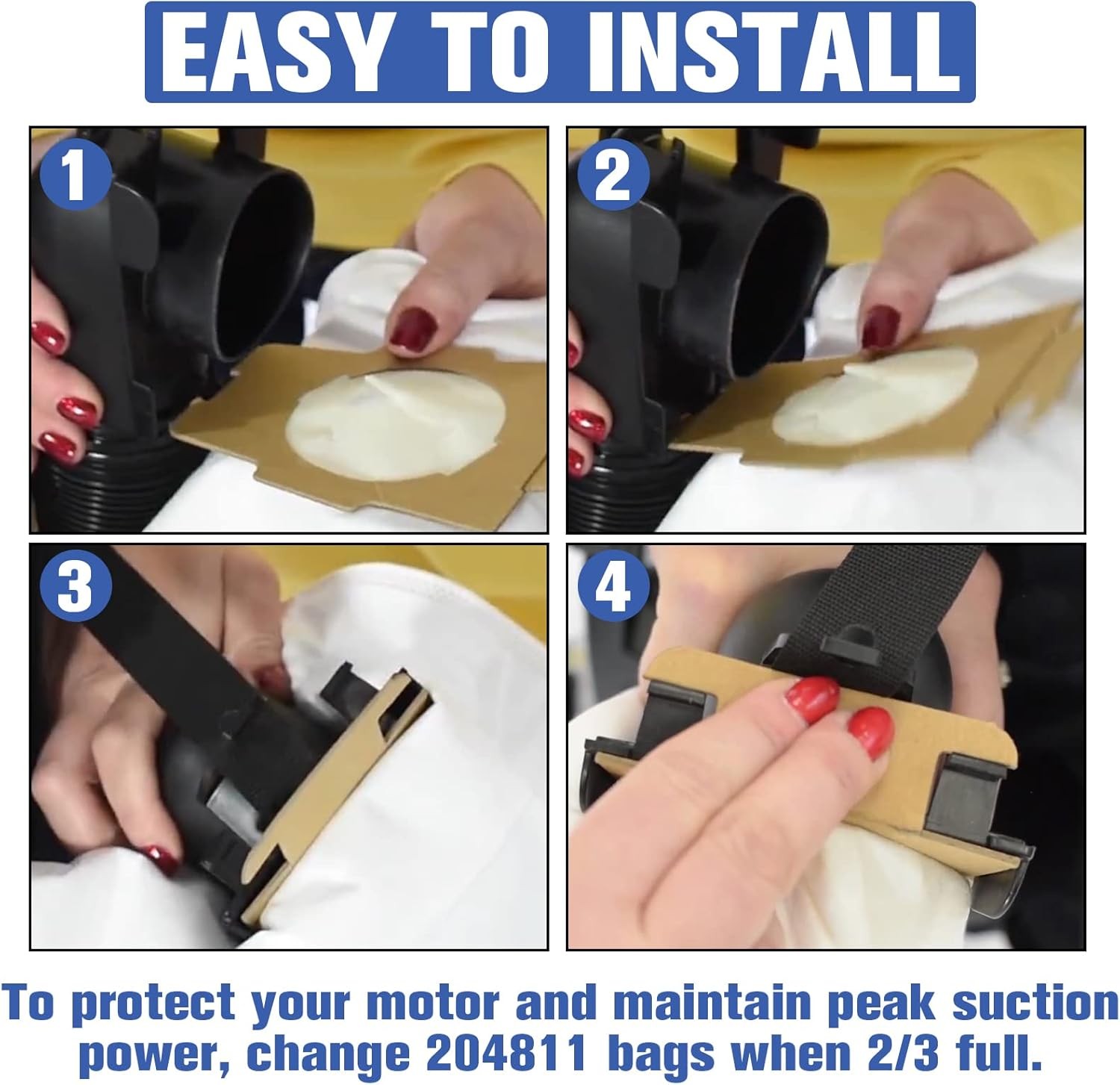 EASY TO INSTALL

1

2

3

4

To protect your motor and maintain peak suction power, change 204811 bags when 2/3 full.