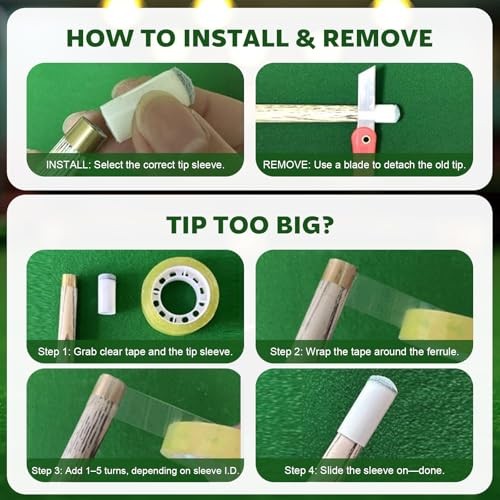 HOW TO INSTALL & REMOVE

INSTALL: Select the correct tip sleeve.

REMOVE: Use a blade to detach the old tip.

TIP TOO BIG?

Step 1: Grab clear tape and the tip sleeve.

Step 2: Wrap the tape around the ferrule.

Step 3: Add 1–5 turns, depending on sleeve I.D.

Step 4: Slide the sleeve on—done.