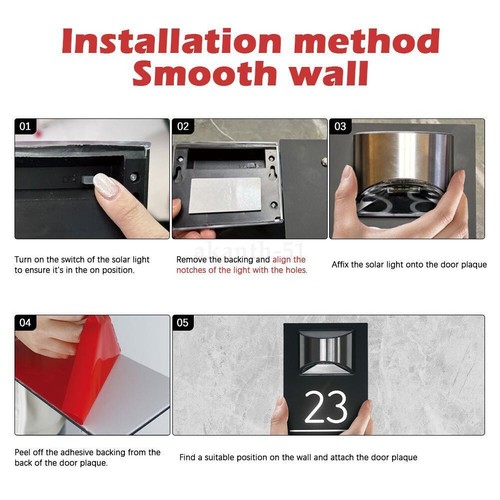 Installation method
Smooth wall

01

02

03

akanth-51

Turn on the switch of the solar light to ensure it's in the on position.

Remove the backing and align the notches of the light with the holes.

Affix the solar light onto the door plaque

04

05

23

Peel off the adhesive backing from the back of the door plaque.

Find a suitable position on the wall and attach the door plaque