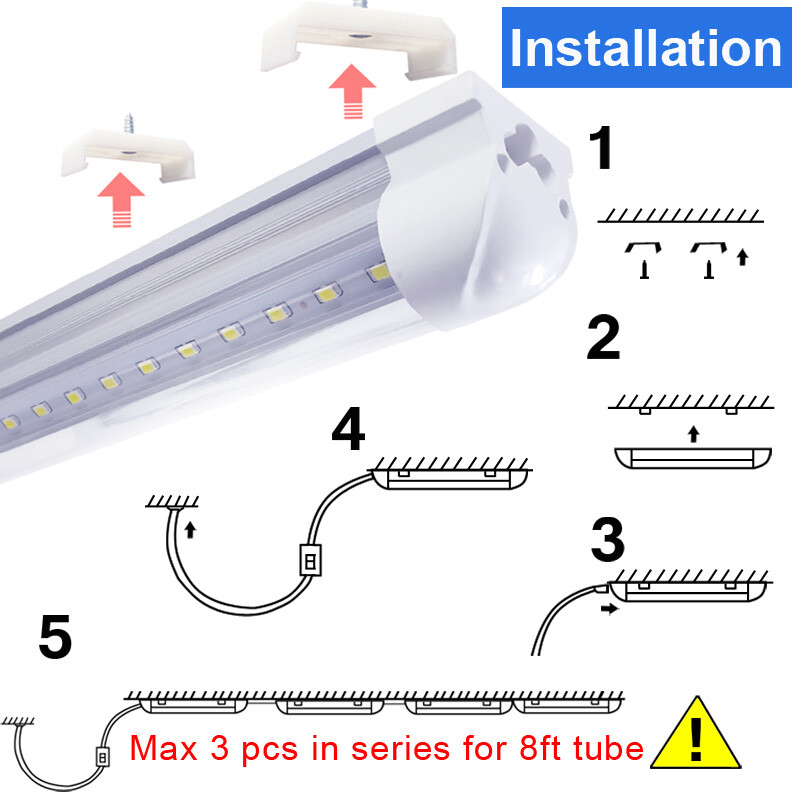 Installation

1

2

4

3

5

Max 3 pcs in series for 8ft tube

!