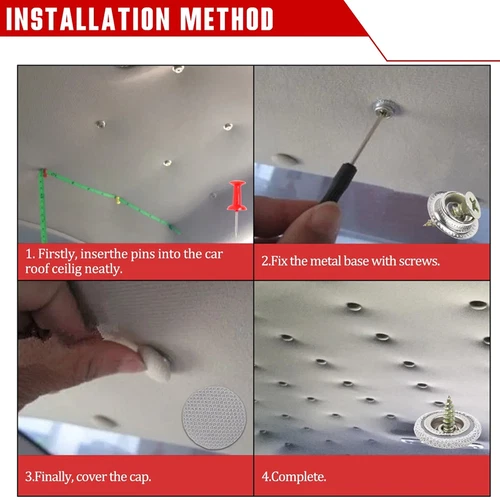 INSTALLATION METHOD

1. Firstly, inserthe pins into the car roof ceilig neatly.

2.Fix the metal base with screws.

3.Finally, cover the cap.

4.Complete.