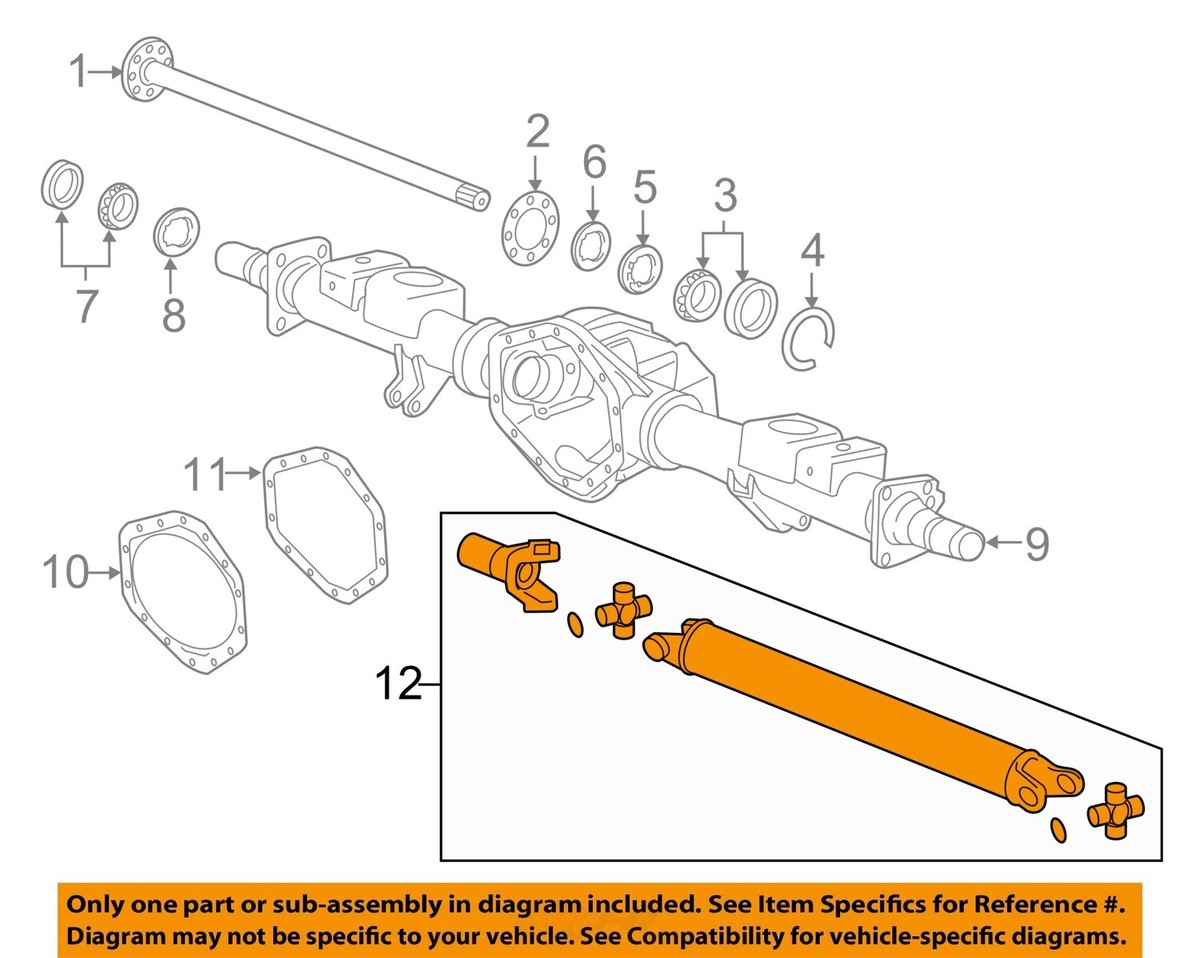 1
2
6
5
3
4
7
8
11
10
9
12

Only one part or sub-assembly in diagram included. See Item Specifics for Reference #. Diagram may not be specific to your vehicle. See Compatibility for vehicle-specific diagrams.