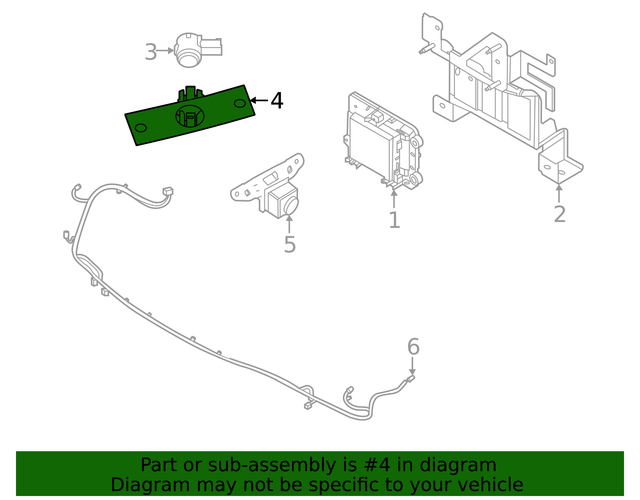 3
4
1
2
5
6
Part or sub-assembly is #4 in diagram
Diagram may not be specific to your vehicle