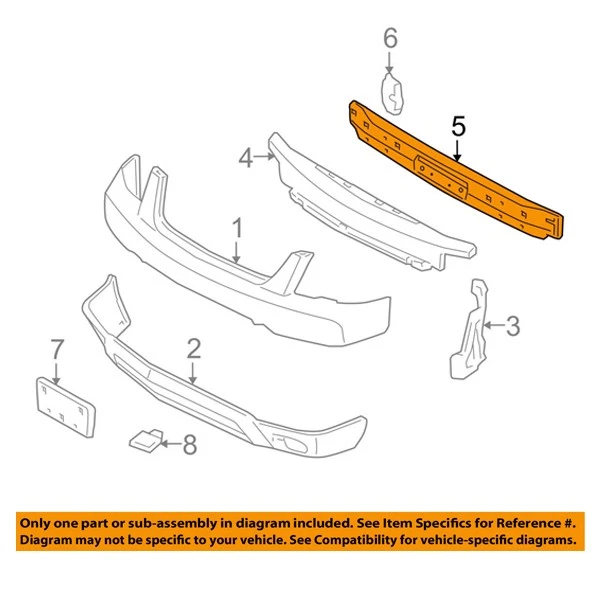 6
5
4
1
3
7
2
8

Only one part or sub-assembly in diagram included. See Item Specifics for Reference #.
Diagram may not be specific to your vehicle. See Compatibility for vehicle-specific diagrams.