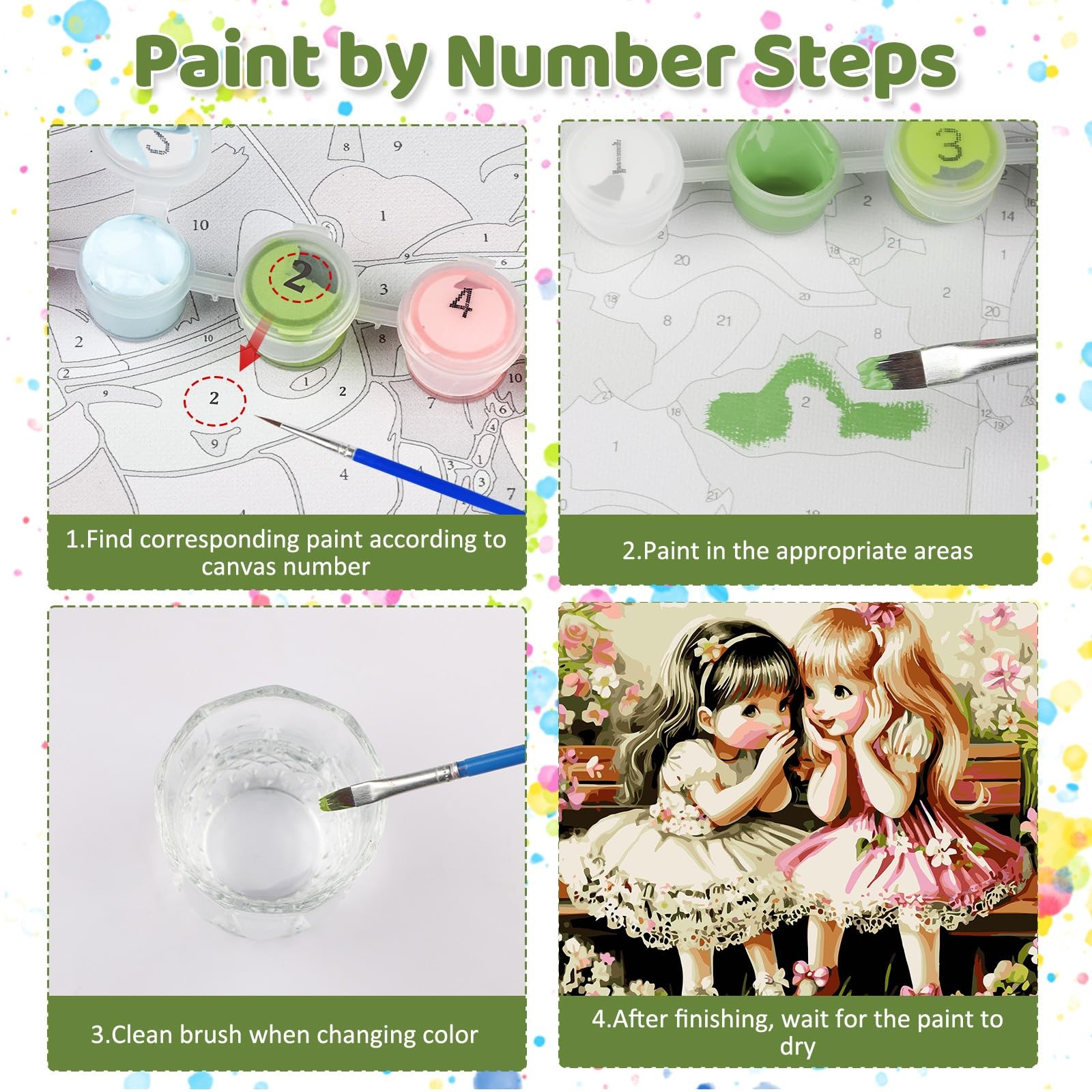 Paint by Number Steps

1.Find corresponding paint according to canvas number

2.Paint in the appropriate areas

3.Clean brush when changing color

4.After finishing, wait for the paint to dry