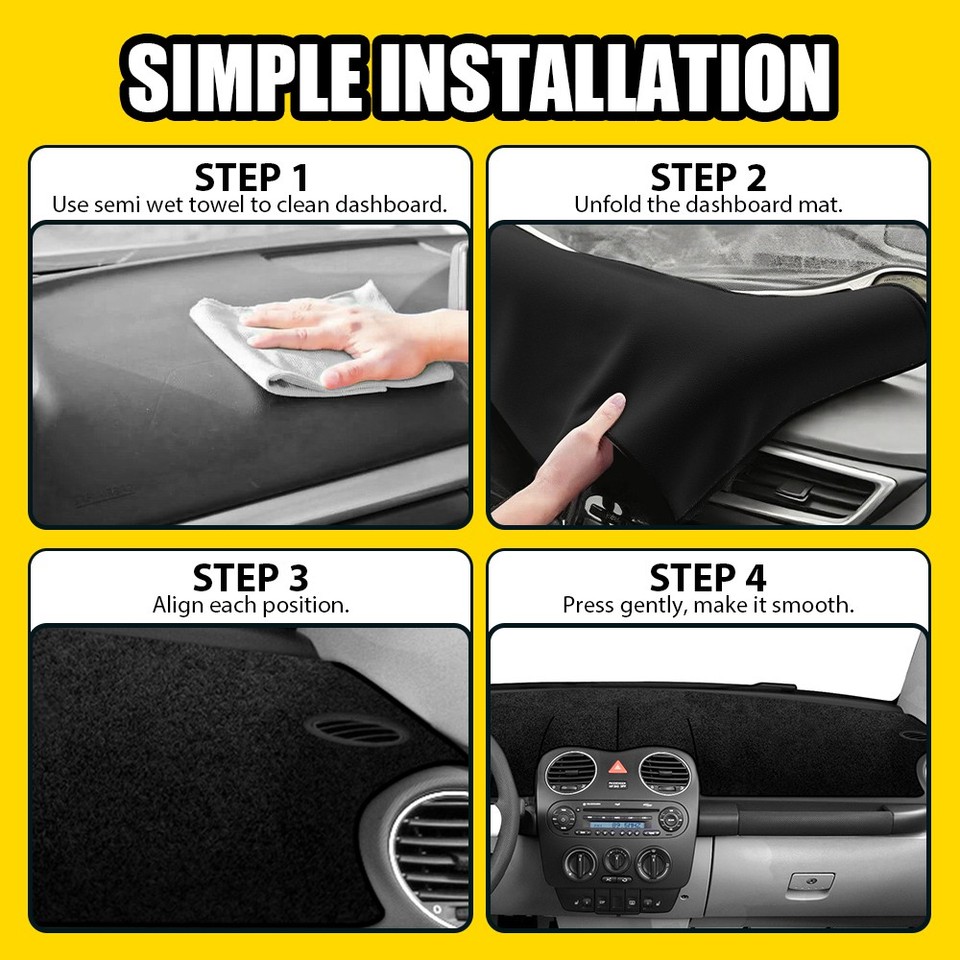 SIMPLE INSTALLATION

STEP 1
Use semi wet towel to clean dashboard.

STEP 2
Unfold the dashboard mat.

STEP 3
Align each position.

STEP 4
Press gently, make it smooth.