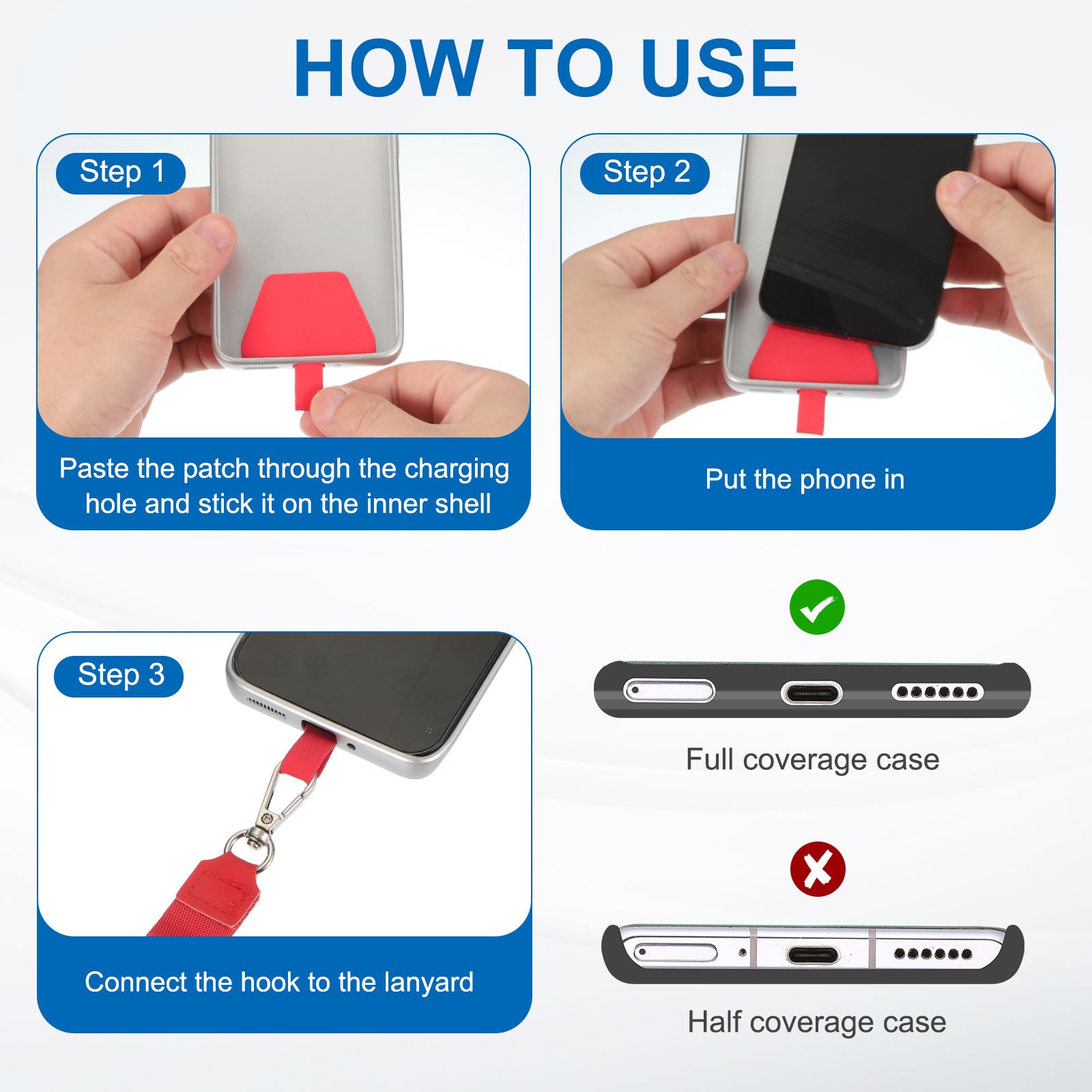 HOW TO USE

Step 1

Paste the patch through the charging hole and stick it on the inner shell

Step 2

Put the phone in

Step 3

Connect the hook to the lanyard

Full coverage case

Half coverage case