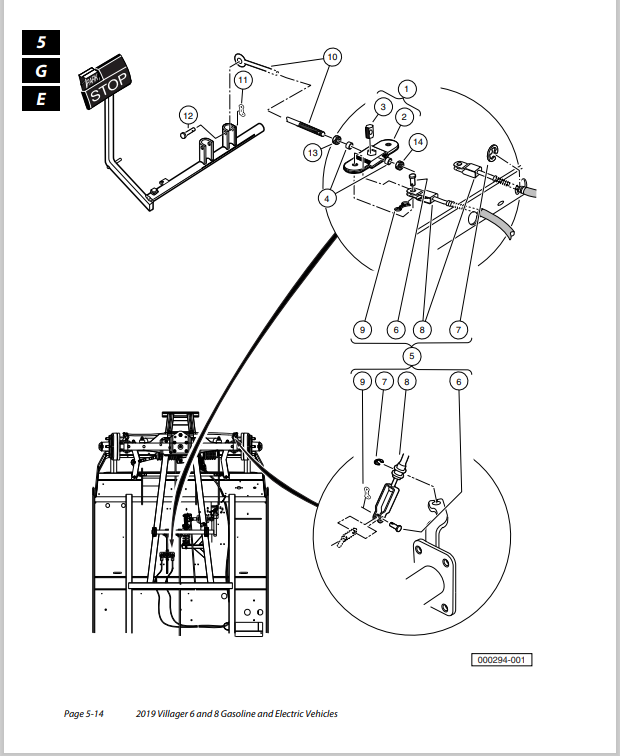 5
G
E

PARK
STOP

10
11
12
1
3
2
14
13
4
9
6
8
7
5
9
7
8
6

000294-001

Page 5-14 2019 Villager 6 and 8 Gasoline and Electric Vehicles