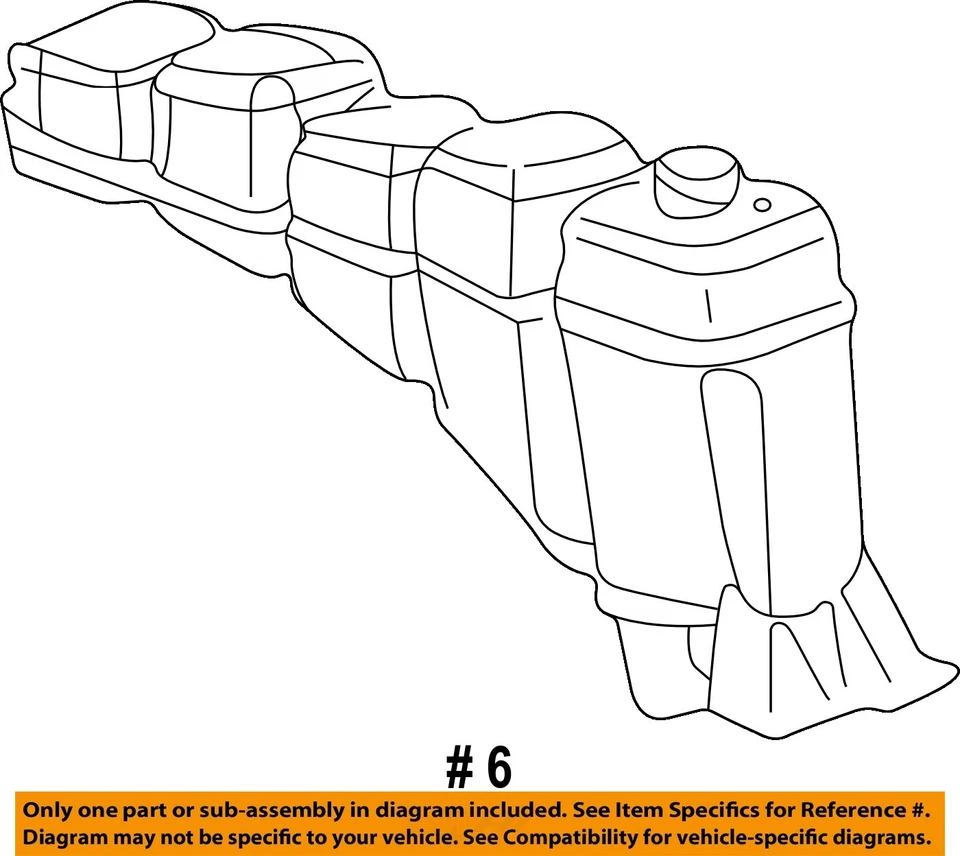 # 6

Only one part or sub-assembly in diagram included. See Item Specifics for Reference #.
Diagram may not be specific to your vehicle. See Compatibility for vehicle-specific diagrams.