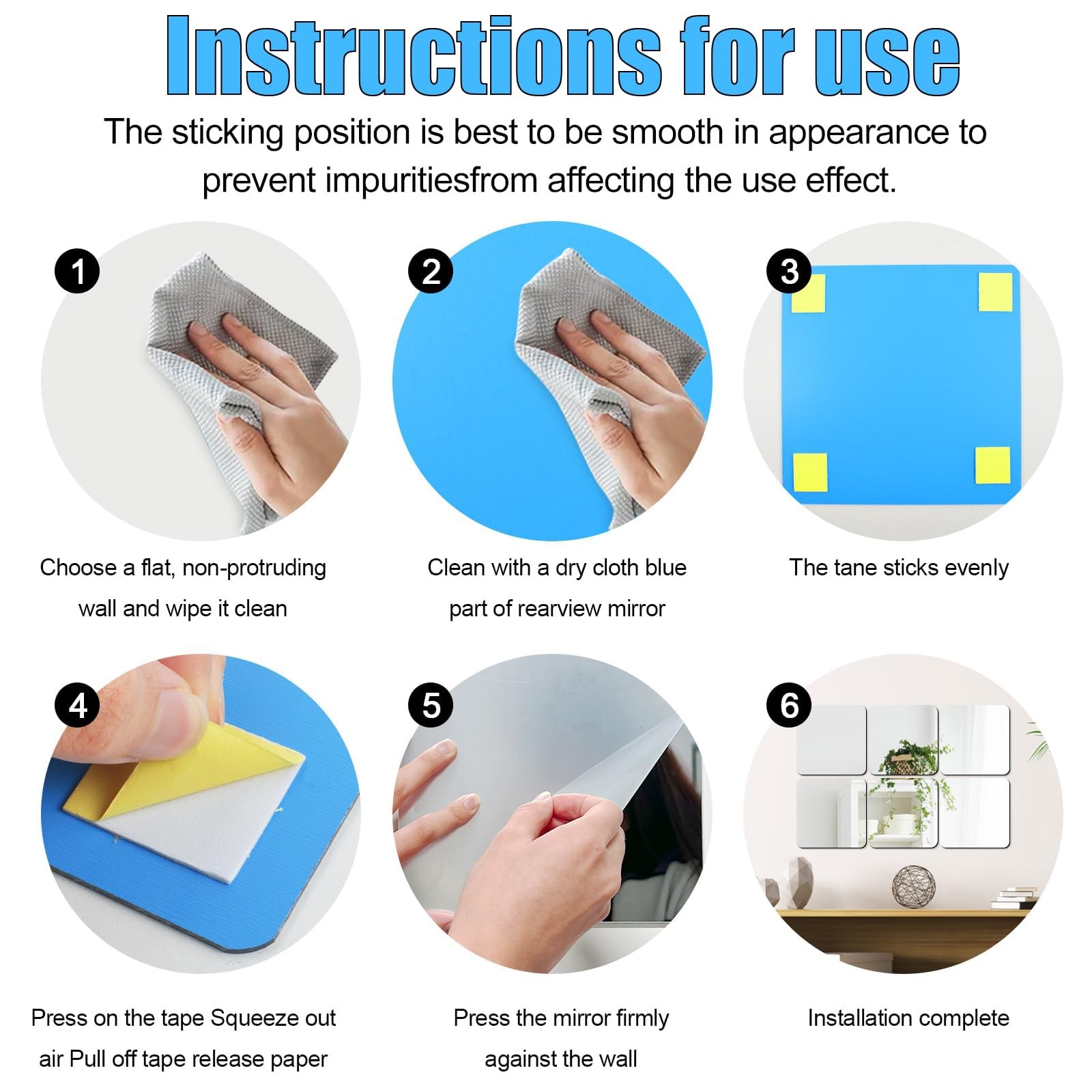 Instructions for use

The sticking position is best to be smooth in appearance to prevent impuritiesfrom affecting the use effect.

1

Choose a flat, non-protruding wall and wipe it clean

2

Clean with a dry cloth blue part of rearview mirror

3

The tane sticks evenly

4

Press on the tape Squeeze out air Pull off tape release paper

5

Press the mirror firmly against the wall

6

Installation complete